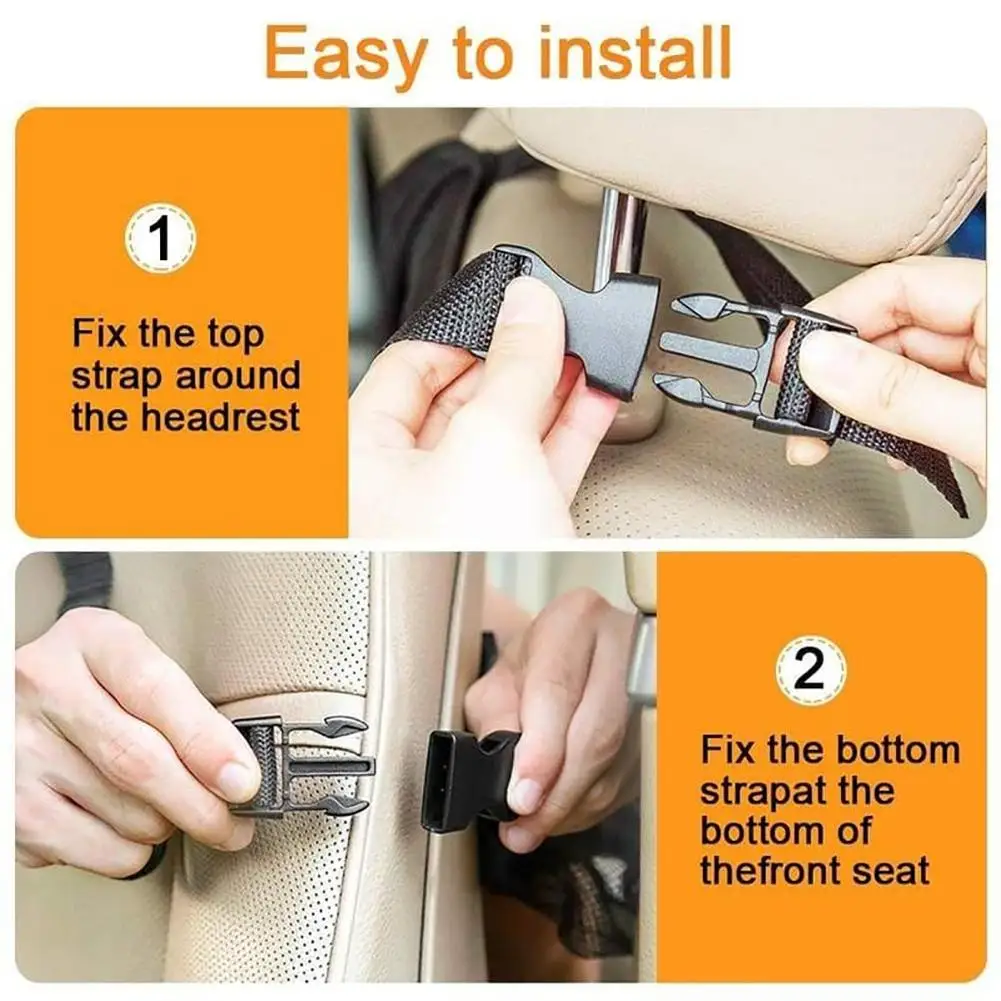 Easy to install

1

Fix the top strap around the headrest

2

Fix the bottom strapat the bottom of thefront seat