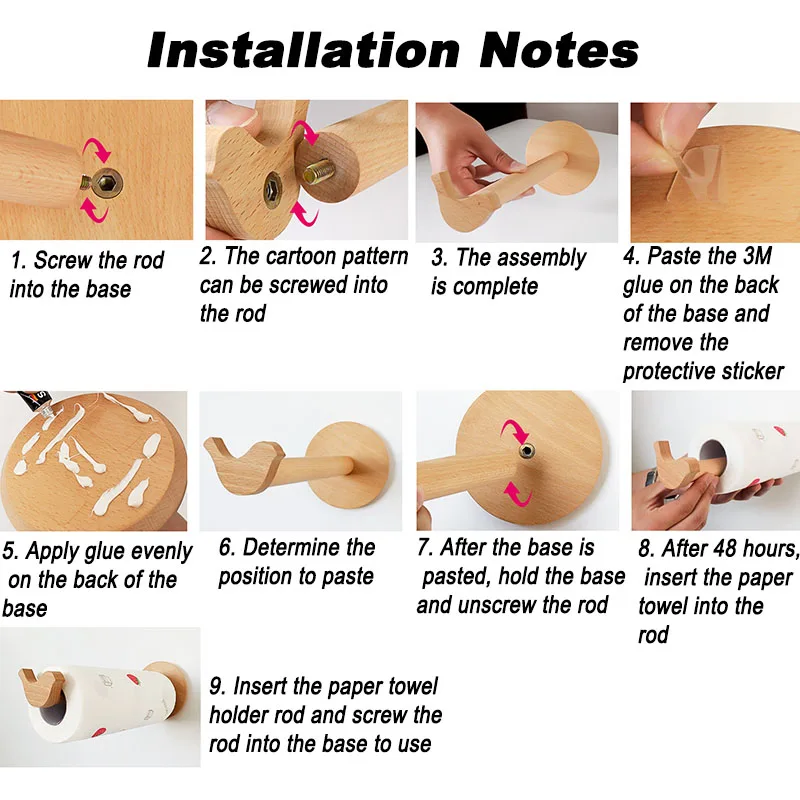 Installation Notes

1. Screw the rod into the base

2. The cartoon pattern can be screwed into the rod

3. The assembly is complete

4. Paste the 3M glue on the back of the base and remove the protective sticker

5. Apply glue evenly on the back of the base

6. Determine the position to paste

7. After the base is pasted, hold the base and unscrew the rod

8. After 48 hours, insert the paper towel into the rod

9. Insert the paper towel holder rod and screw the rod into the base to use