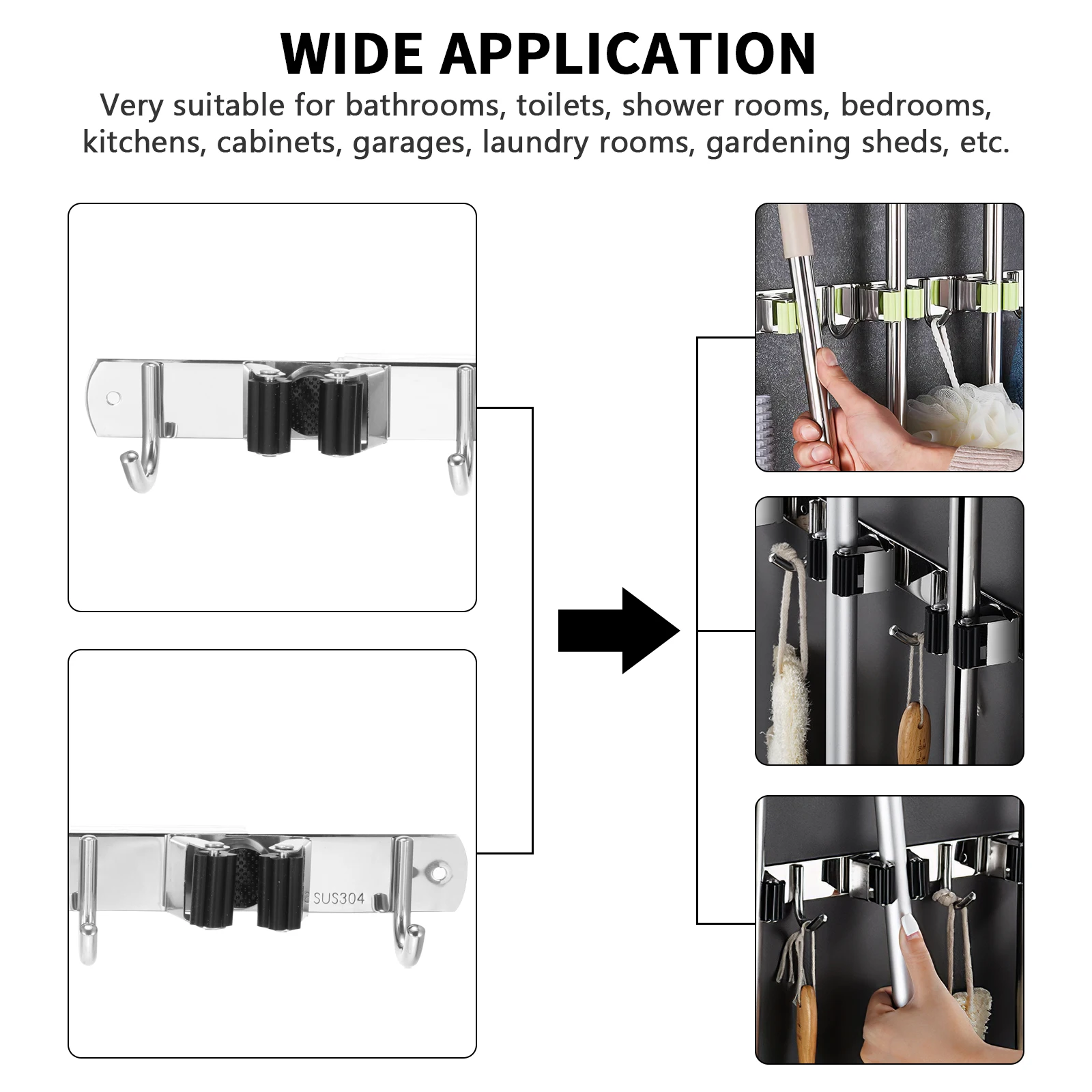 WIDE APPLICATION

Very suitable for bathrooms, toilets, shower rooms, bedrooms, kitchens, cabinets, garages, laundry rooms, gardening sheds, etc.

SUS304