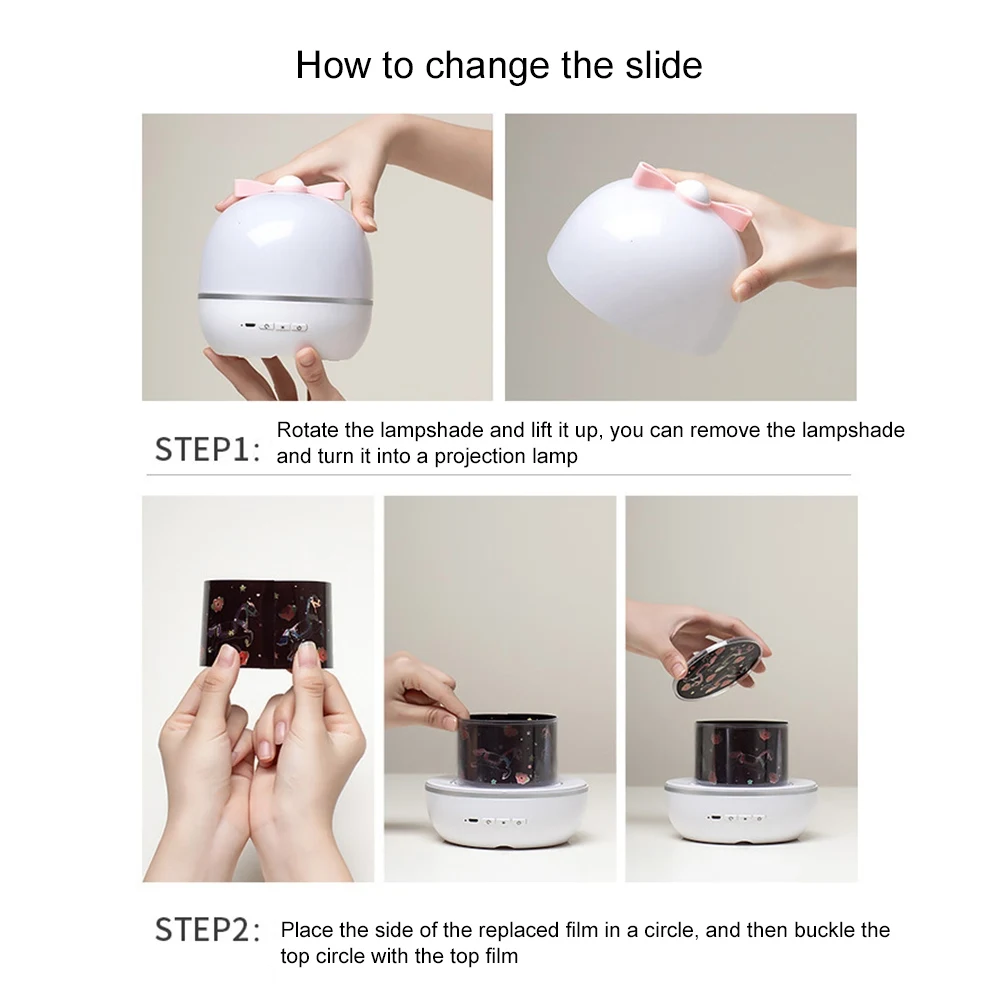 How to change the slide

STEP1: Rotate the lampshade and lift it up, you can remove the lampshade and turn it into a projection lamp

STEP2: Place the side of the replaced film in a circle, and then buckle the top circle with the top film