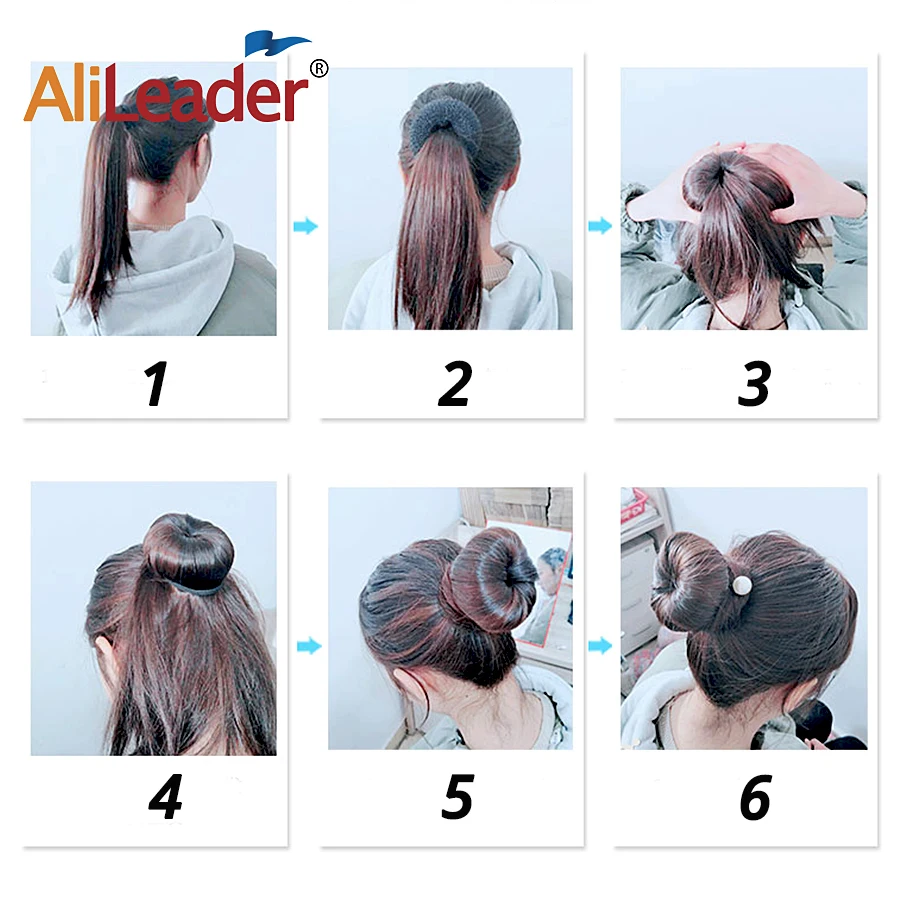 AliLeader®

1

2

3

4

5

6