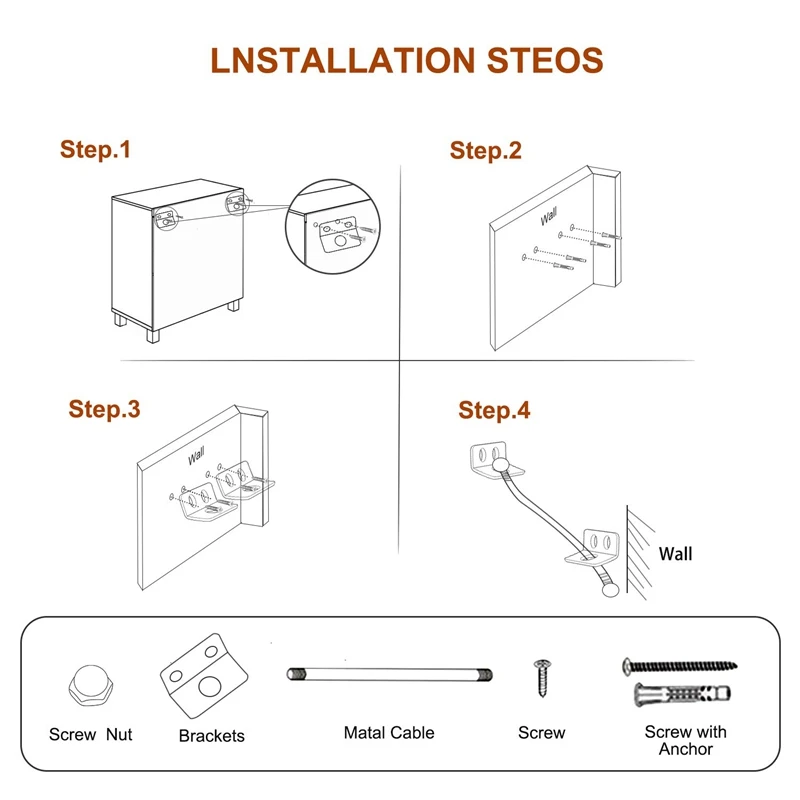 LNSTALLATION STEOS

Step.1

Step.2

Wall

Step.3

Wall

Step.4

Wall

Screw Nut

Brackets

Matal Cable

Screw

Screw with Anchor