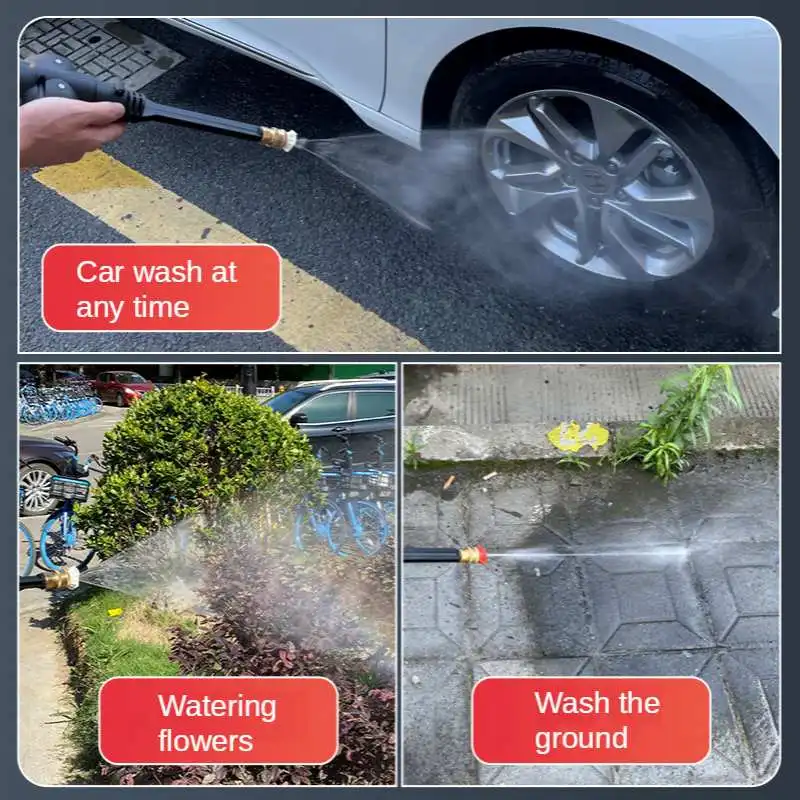 Car wash at any time

Watering flowers

Wash the ground