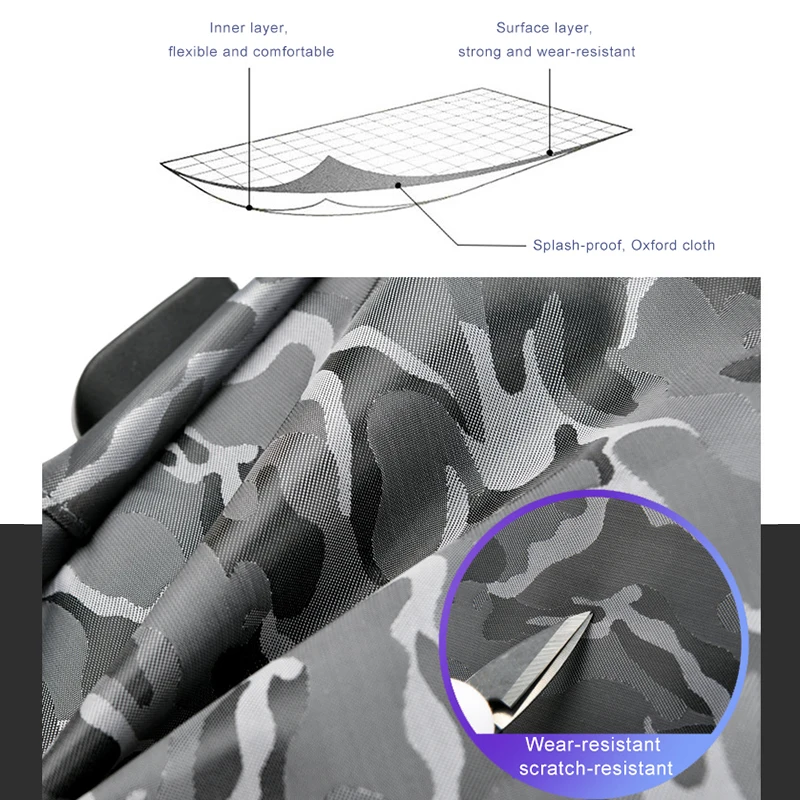 Inner layer,
flexible and comfortable

Surface layer,
strong and wear-resistant

Splash-proof, Oxford cloth

Wear-resistant
scratch-resistant