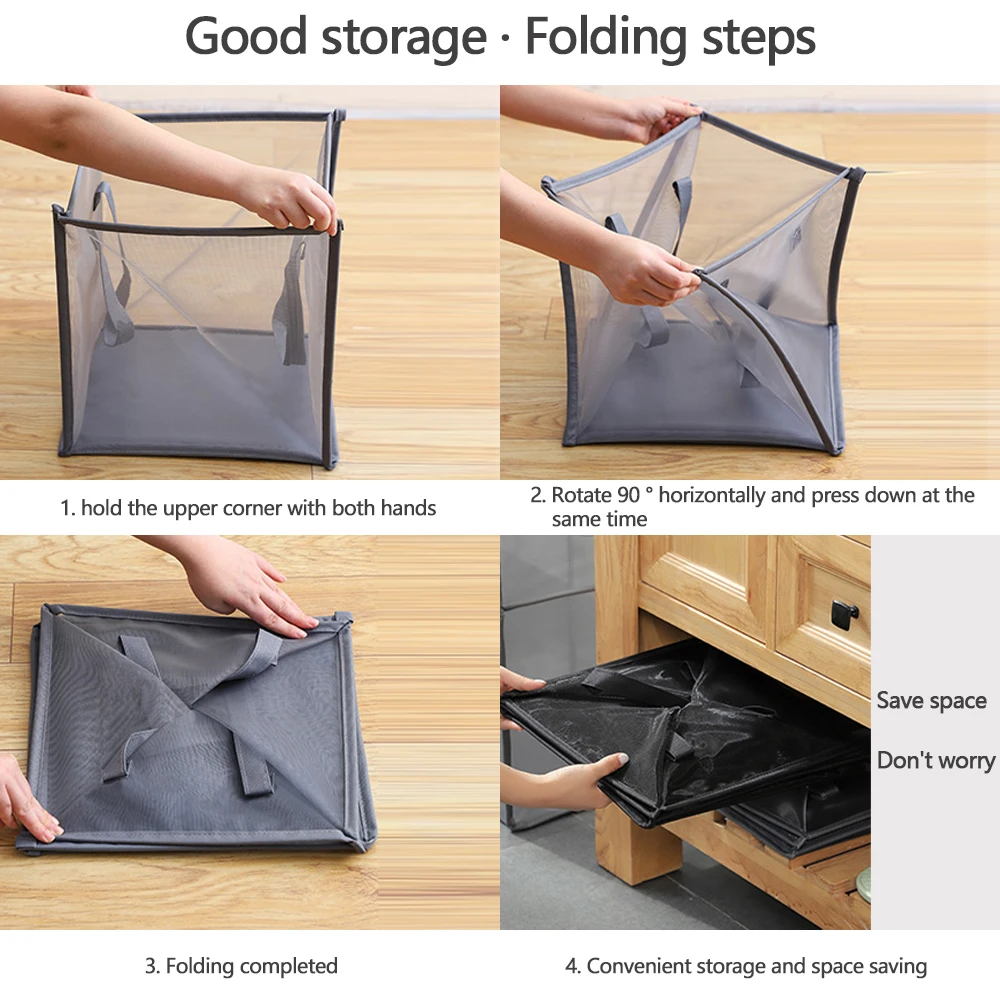 Good storage · Folding steps

1. hold the upper corner with both hands

2. Rotate 90 ° horizontally and press down at the same time

Save space

Don't worry

3. Folding completed

4. Convenient storage and space saving