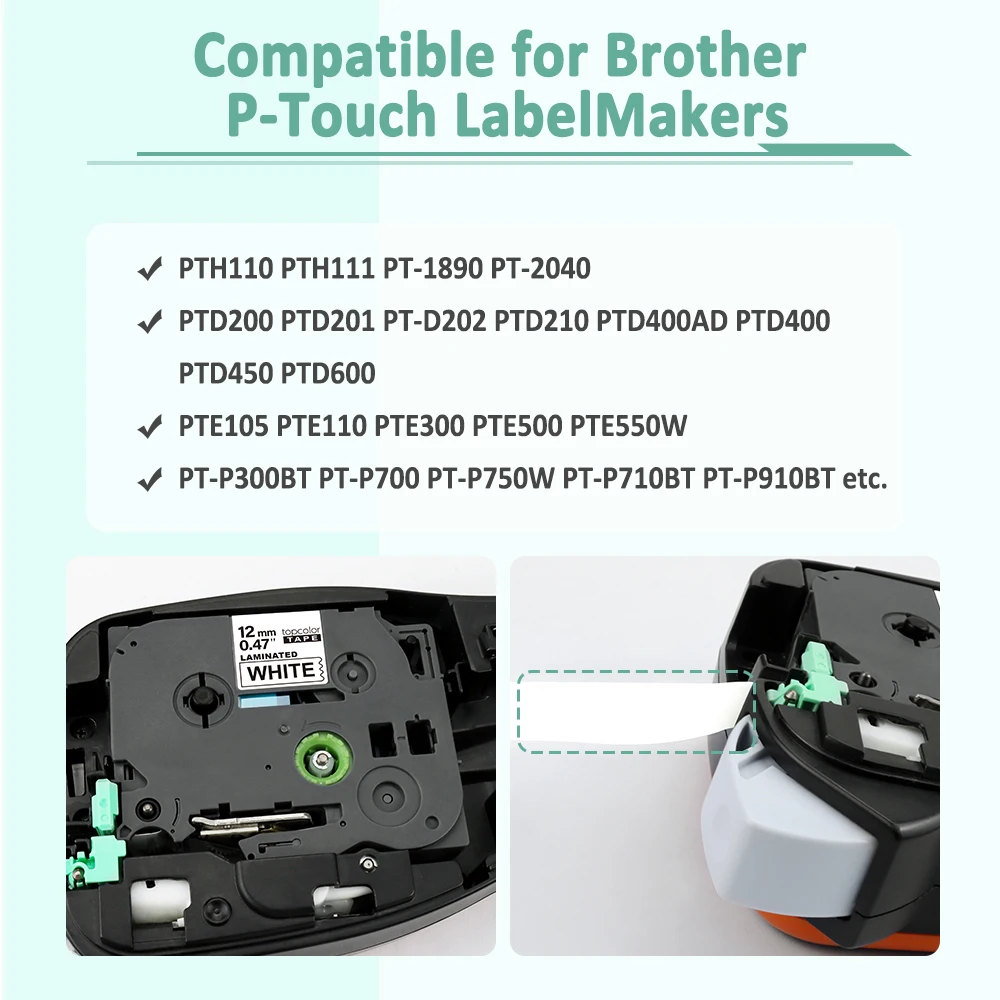 Compatible for Brother P-Touch LabelMakers

✔ PTH110 PTH111 PT-1890 PT-2040

✔ PTD200 PTD201 PT-D202 PTD210 PTD400AD PTD400 PTD450 PTD600

✔ PTE105 PTE110 PTE300 PTE500 PTE550W

✔ PT-P300BT PT-P700 PT-P750W PT-P710BT PT-P910BT etc.

12 mm 0.47" topcolor TAPE LAMINATED WHITE