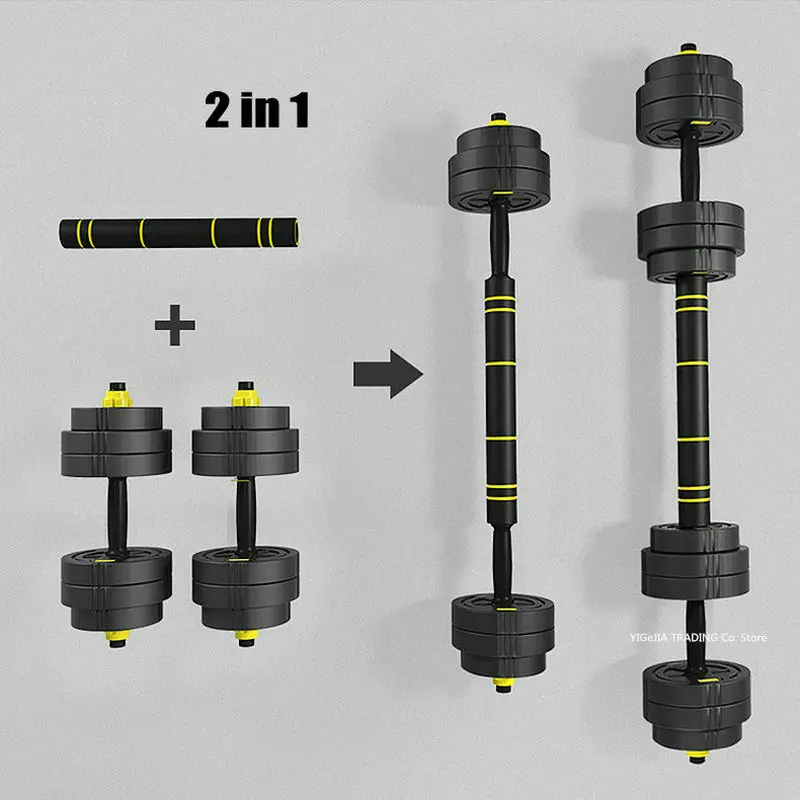 2 in 1

+

YIGeJIA TRADING Co. Store