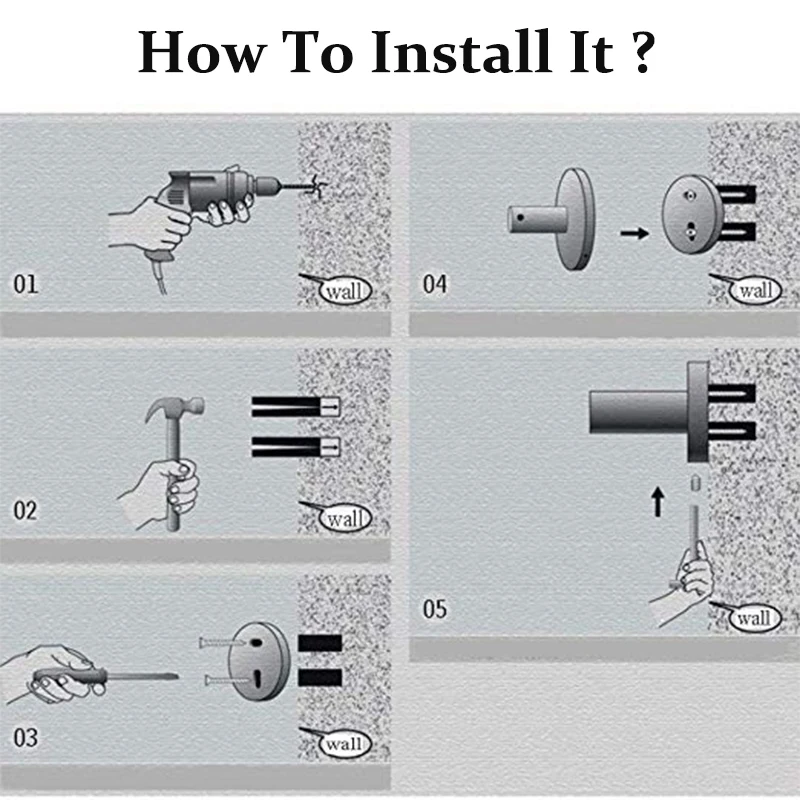 How To Install It ?

01

wall

02

wall

03

wall

04

wall

05

wall