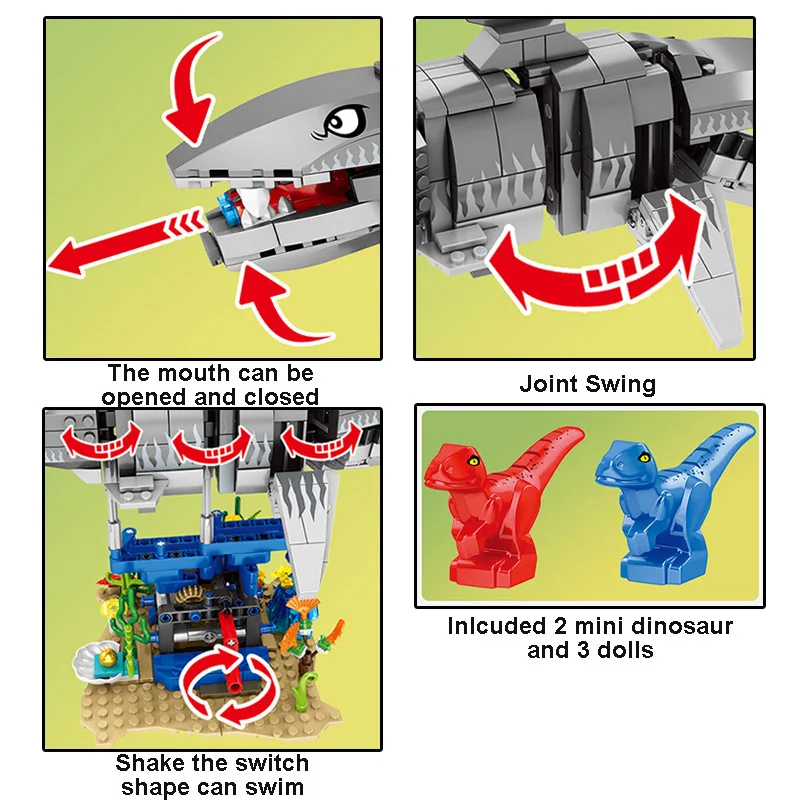 The mouth can be opened and closed

Joint Swing

Shake the switch shape can swim

Inlcuded 2 mini dinosaur and 3 dolls