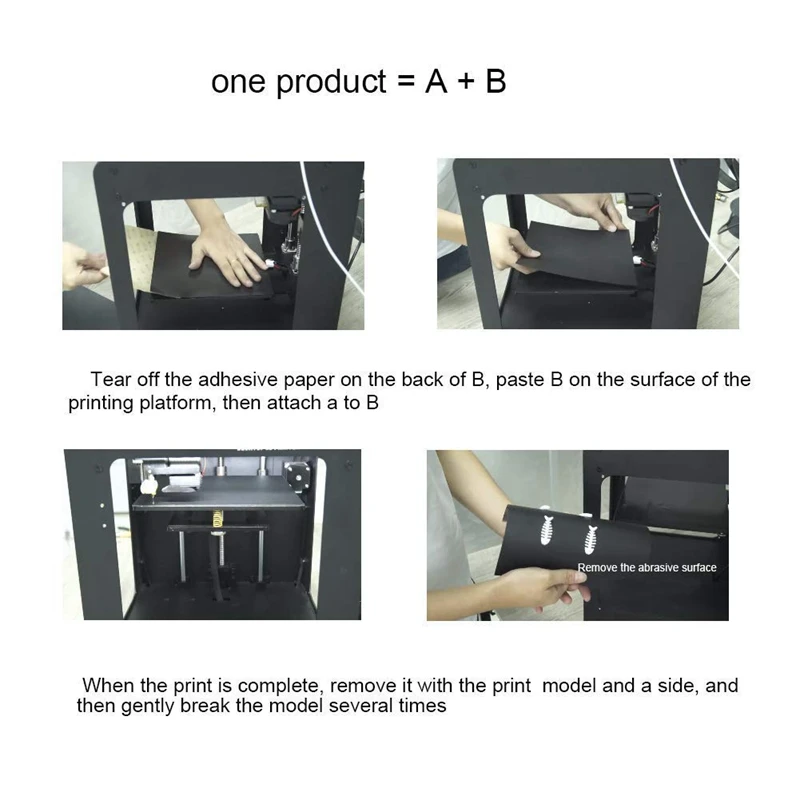 one product = A + B

Tear off the adhesive paper on the back of B, paste B on the surface of the printing platform, then attach a to B

Remove the abrasive surface

When the print is complete, remove it with the print model and a side, and then gently break the model several times