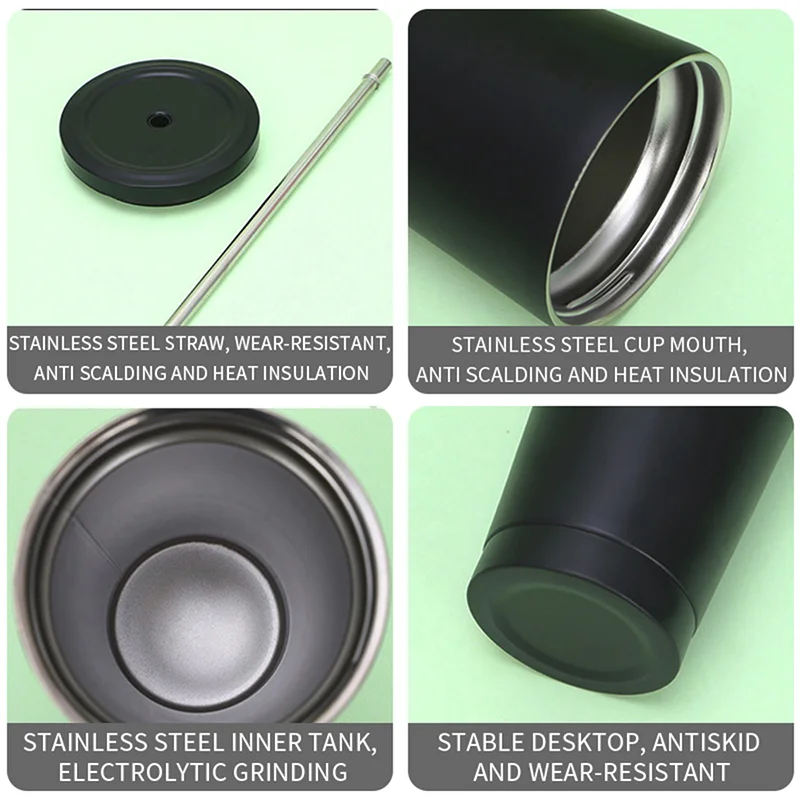 STAINLESS STEEL STRAW, WEAR-RESISTANT, ANTI SCALDING AND HEAT INSULATION

STAINLESS STEEL CUP MOUTH, ANTI SCALDING AND HEAT INSULATION

STAINLESS STEEL INNER TANK, ELECTROLYTIC GRINDING

STABLE DESKTOP, ANTISKID AND WEAR-RESISTANT