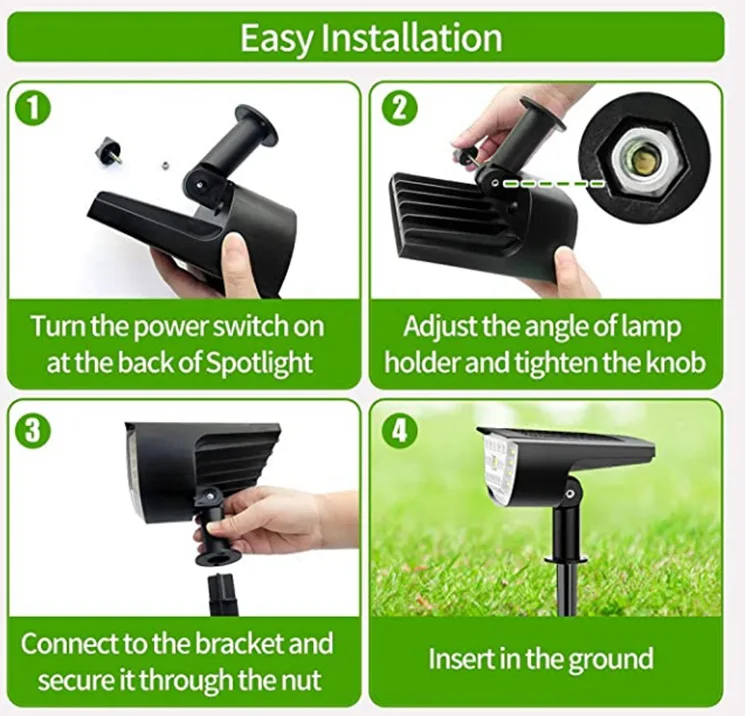 Easy Installation

1

Turn the power switch on at the back of Spotlight

2

Adjust the angle of lamp holder and tighten the knob

3

Connect to the bracket and secure it through the nut

4

Insert in the ground