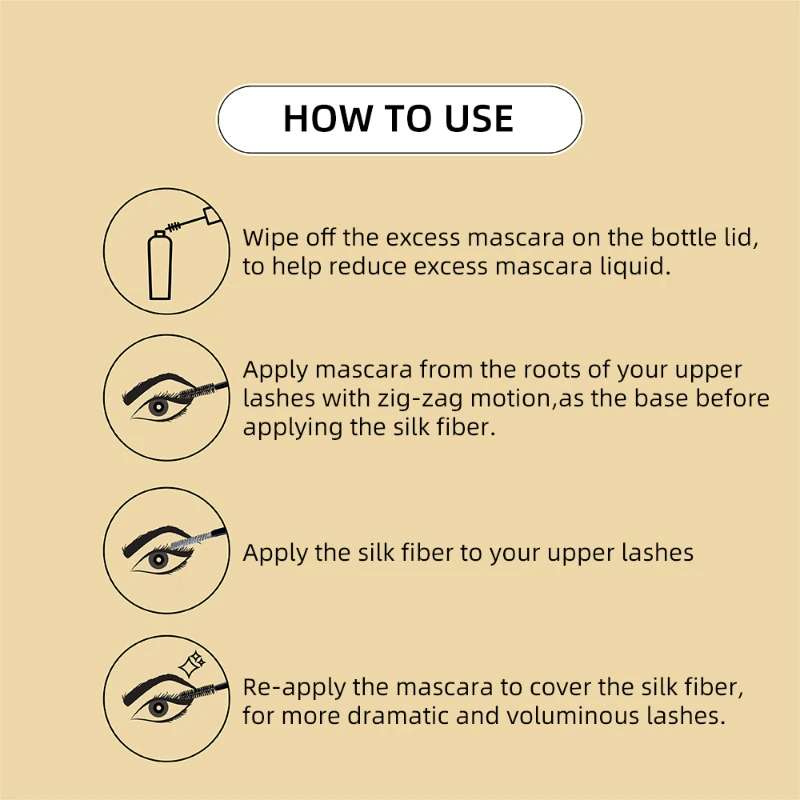 HOW TO USE

Wipe off the excess mascara on the bottle lid, to help reduce excess mascara liquid.

Apply mascara from the roots of your upper lashes with zig-zag motion,as the base before applying the silk fiber.

Apply the silk fiber to your upper lashes

Re-apply the mascara to cover the silk fiber, for more dramatic and voluminous lashes.