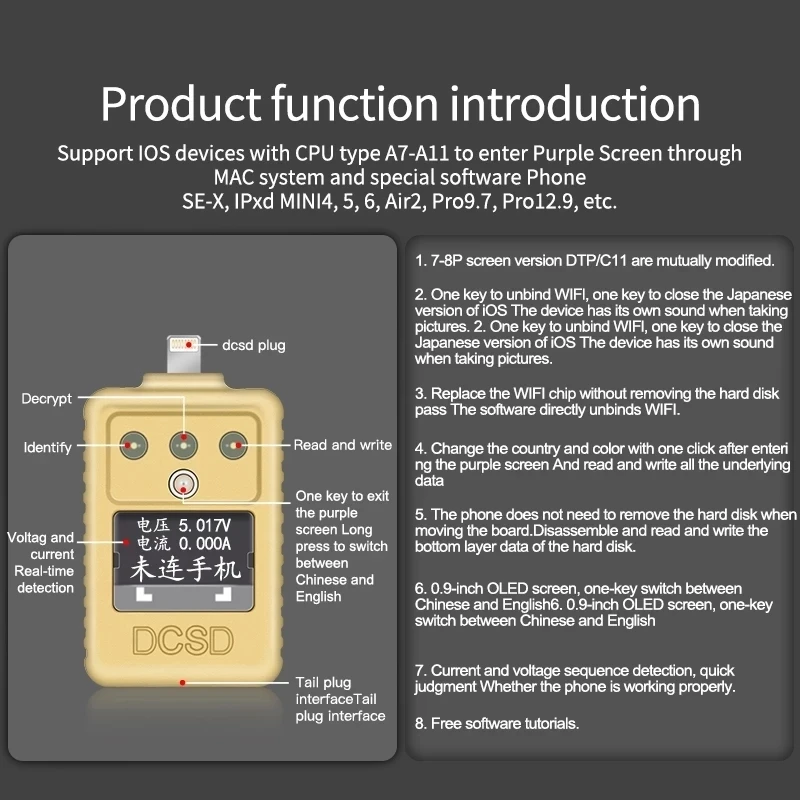 Product function introduction

Support IOS devices with CPU type A7-A11 to enter Purple Screen through MAC system and special software Phone SE-X, IPxd MINI4, 5, 6, Air2, Pro9.7, Pro12.9, etc.

dcsd plug

Decrypt

Identify

Read and write

One key to exit the purple screen Long press to switch between Chinese and English

Voltag and current Real-time detection

电压 5.017V
电流 0.000A
未连手机

DCSD

Tail plug interfaceTail plug interface

1. 7-8P screen version DTP/C11 are mutually modified.

2. One key to unbind WIFI, one key to close the Japanese version of iOS The device has its own sound when taking pictures. 2. One key to unbind WIFI, one key to close the Japanese version of iOS The device has its own sound when taking pictures.

3. Replace the WIFI chip without removing the hard disk pass The software directly unbinds WIFI.

4. Change the country and color with one click after entering the purple screen And read and write all the underlying data

5. The phone does not need to remove the hard disk when moving the board.Disassemble and read and write the bottom layer data of the hard disk.

6. 0.9-inch OLED screen, one-key switch between Chinese and English6. 0.9-inch OLED screen, one-key switch between Chinese and English

7. Current and voltage sequence detection, quick judgment Whether the phone is working properly.

8. Free software tutorials.