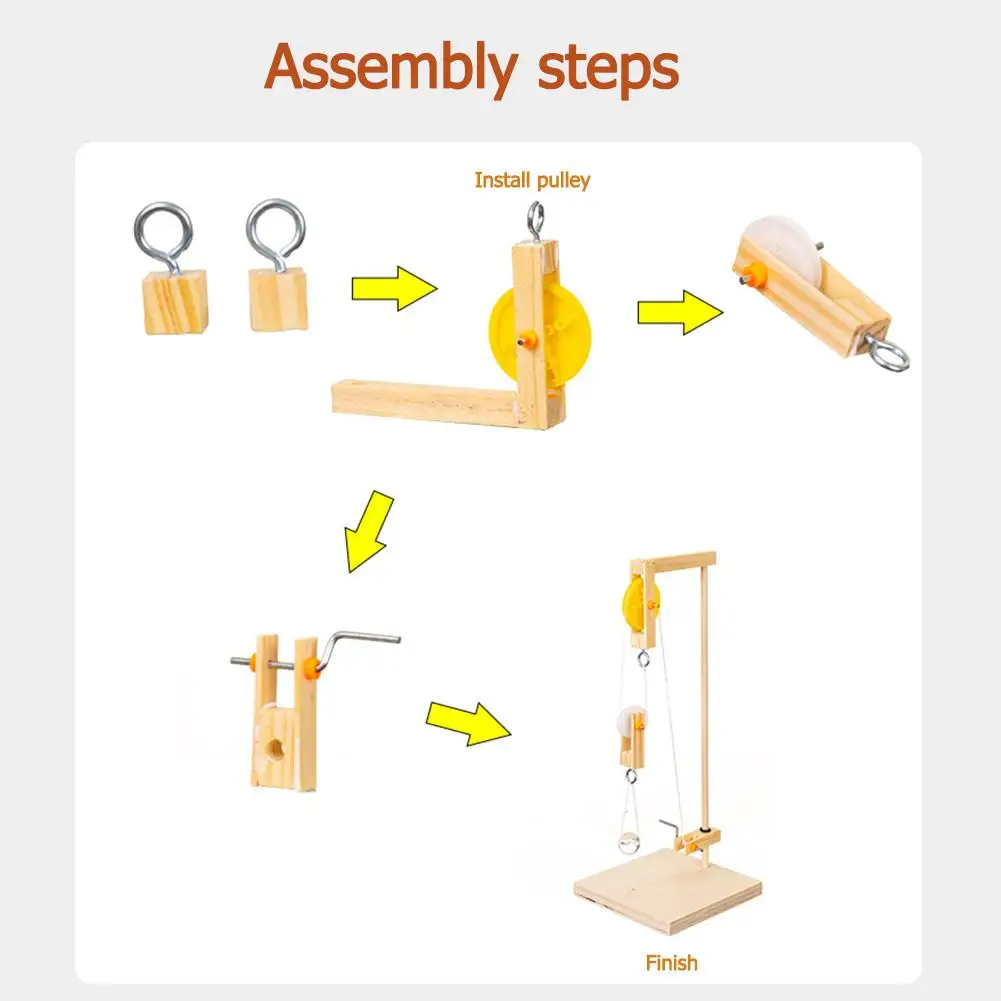 Assembly steps

Install pulley

Finish