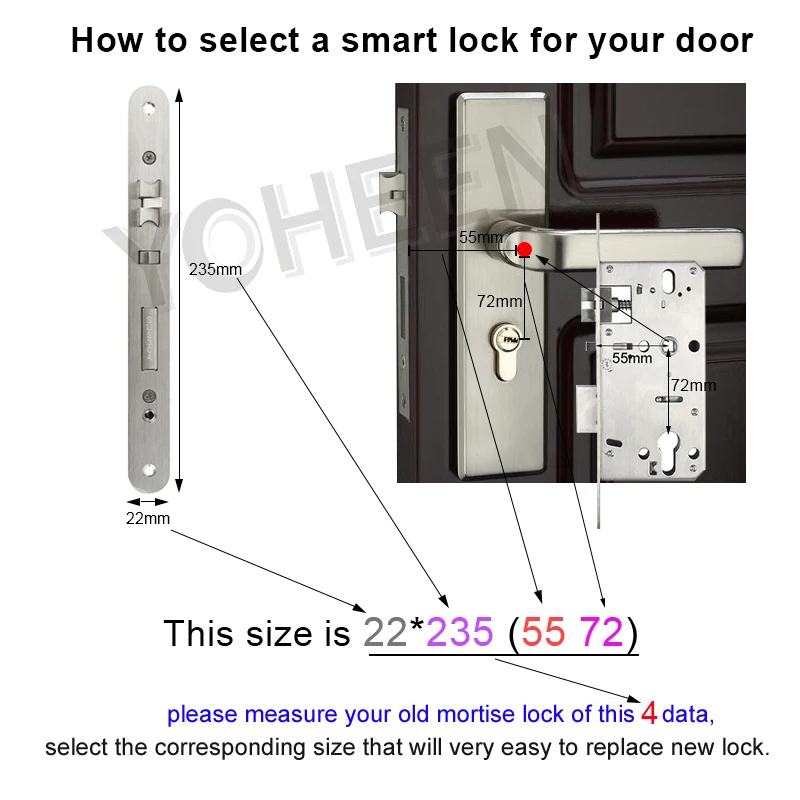 How to select a smart lock for your door

YOHEEN

235mm

22mm

55mm

72mm

55mm

72mm

This size is 22*235 (55 72)

please measure your old mortise lock of this 4 data,
select the corresponding size that will very easy to replace new lock.