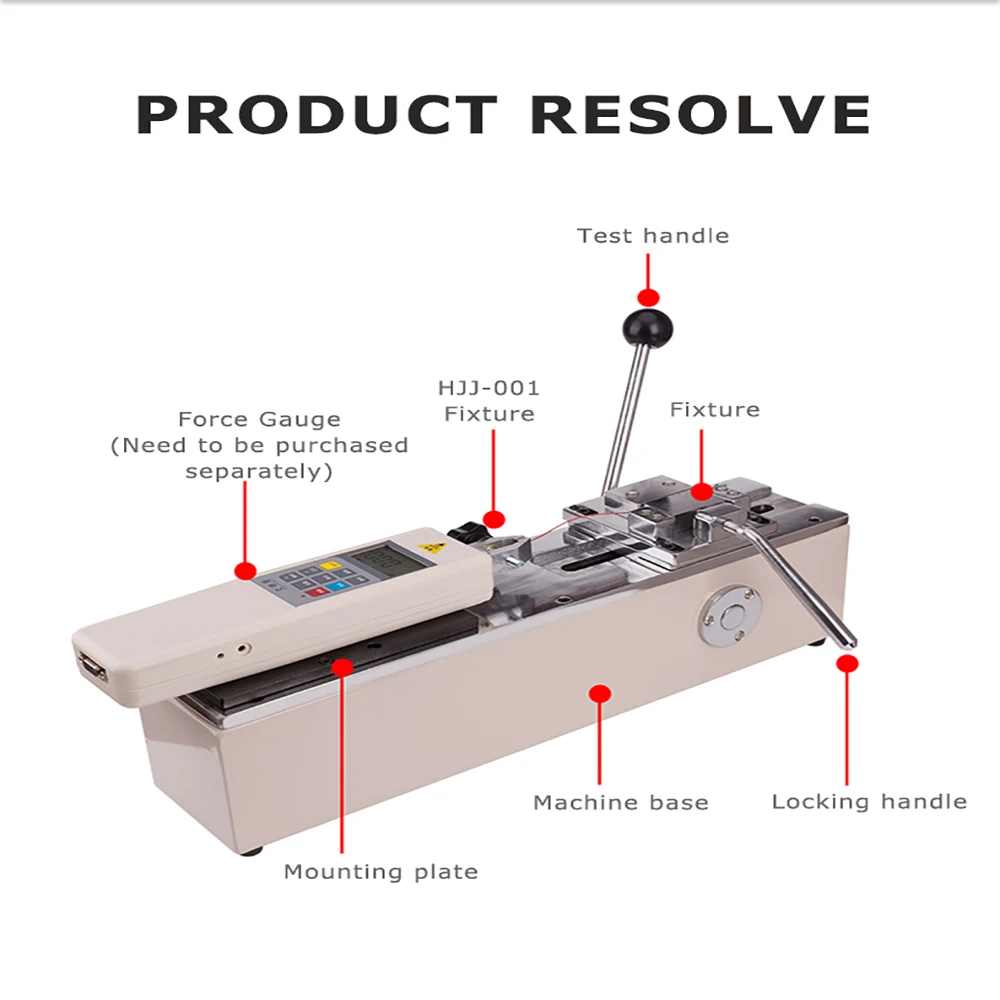 PRODUCT RESOLVE

Test handle

HJJ-001
Fixture

Fixture

Force Gauge
(Need to be purchased separately)

Machine base

Locking handle

Mounting plate