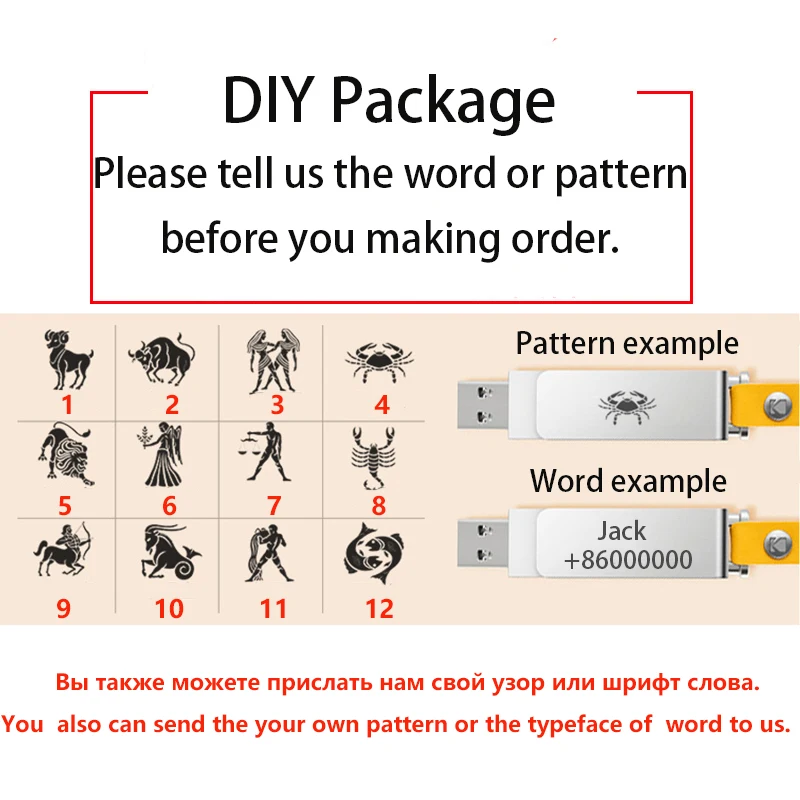 DIY Package
Please tell us the word or pattern before you making order.

1 2 3 4
5 6 7 8
9 10 11 12

Pattern example

Word example
Jack
+86000000

Вы также можете прислать нам свой узор или шрифт слова.
You also can send the your own pattern or the typeface of word to us.