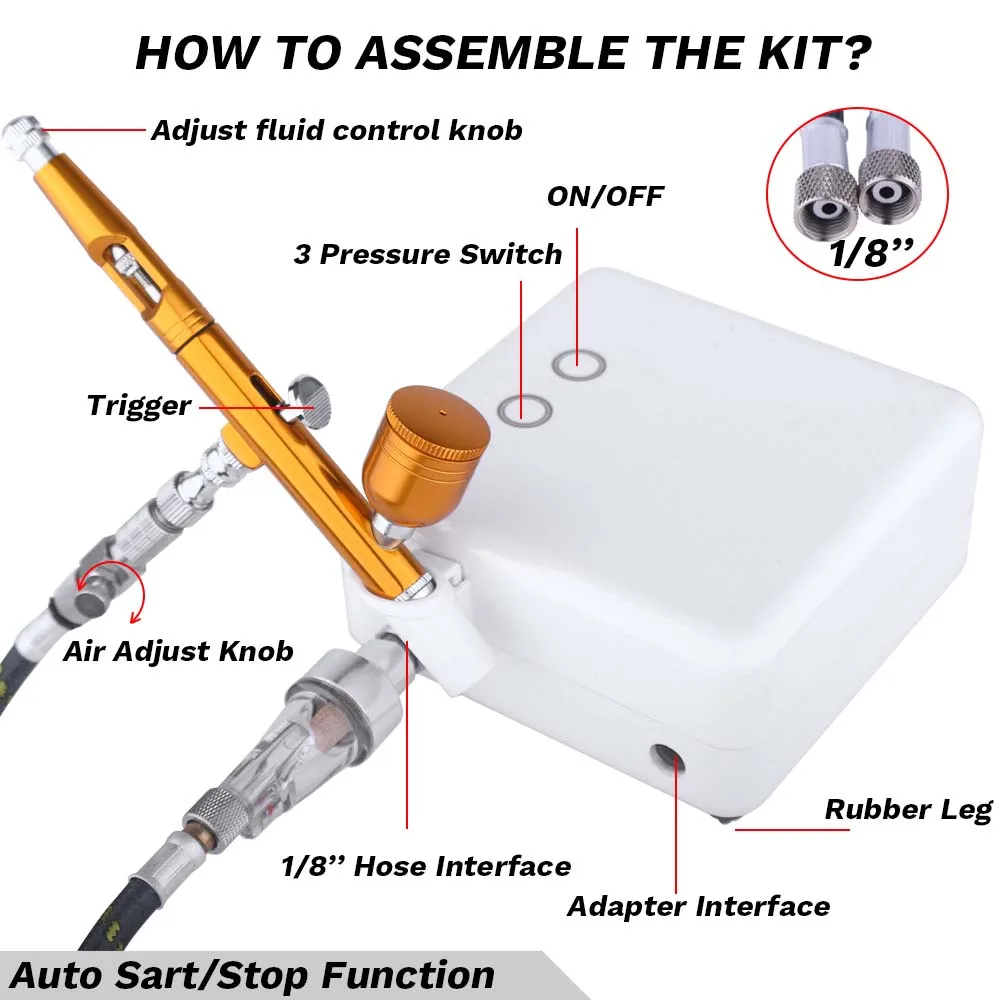 HOW TO ASSEMBLE THE KIT?

Adjust fluid control knob

ON/OFF

3 Pressure Switch

1/8’’

Trigger

Air Adjust Knob

Rubber Leg

1/8’’ Hose Interface

Adapter Interface

Auto Sart/Stop Function