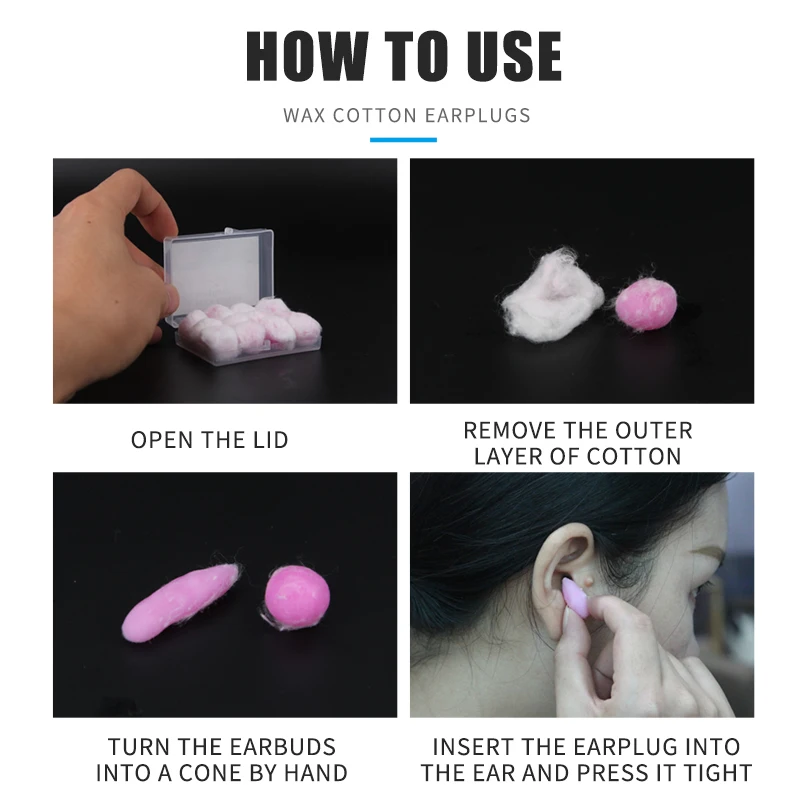 HOW TO USE

WAX COTTON EARPLUGS

OPEN THE LID

REMOVE THE OUTER LAYER OF COTTON

TURN THE EARBUDS INTO A CONE BY HAND

INSERT THE EARPLUG INTO THE EAR AND PRESS IT TIGHT