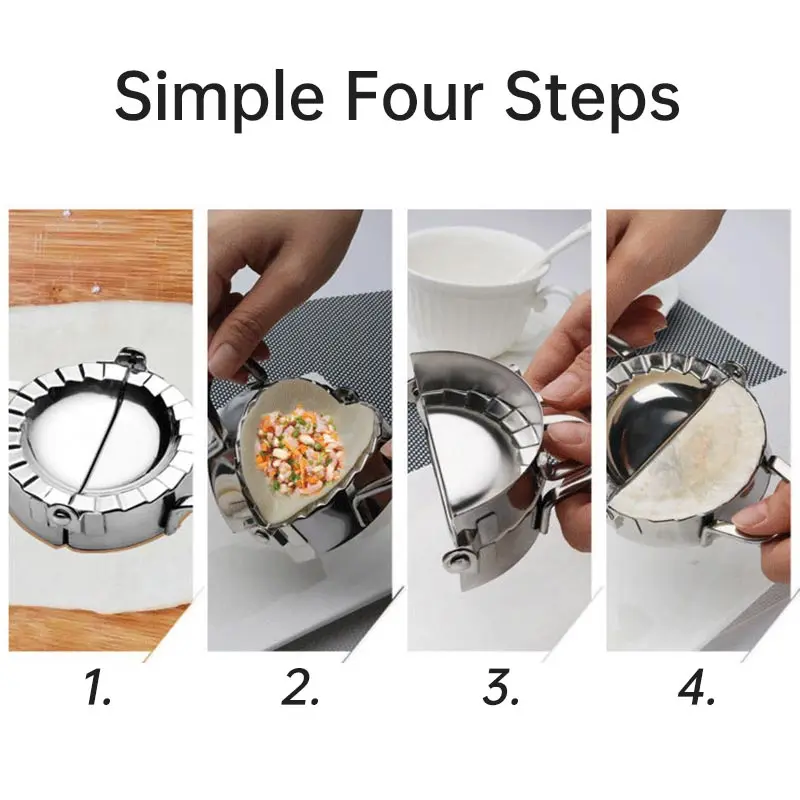 Simple Four Steps

1.

2.

3.

4.