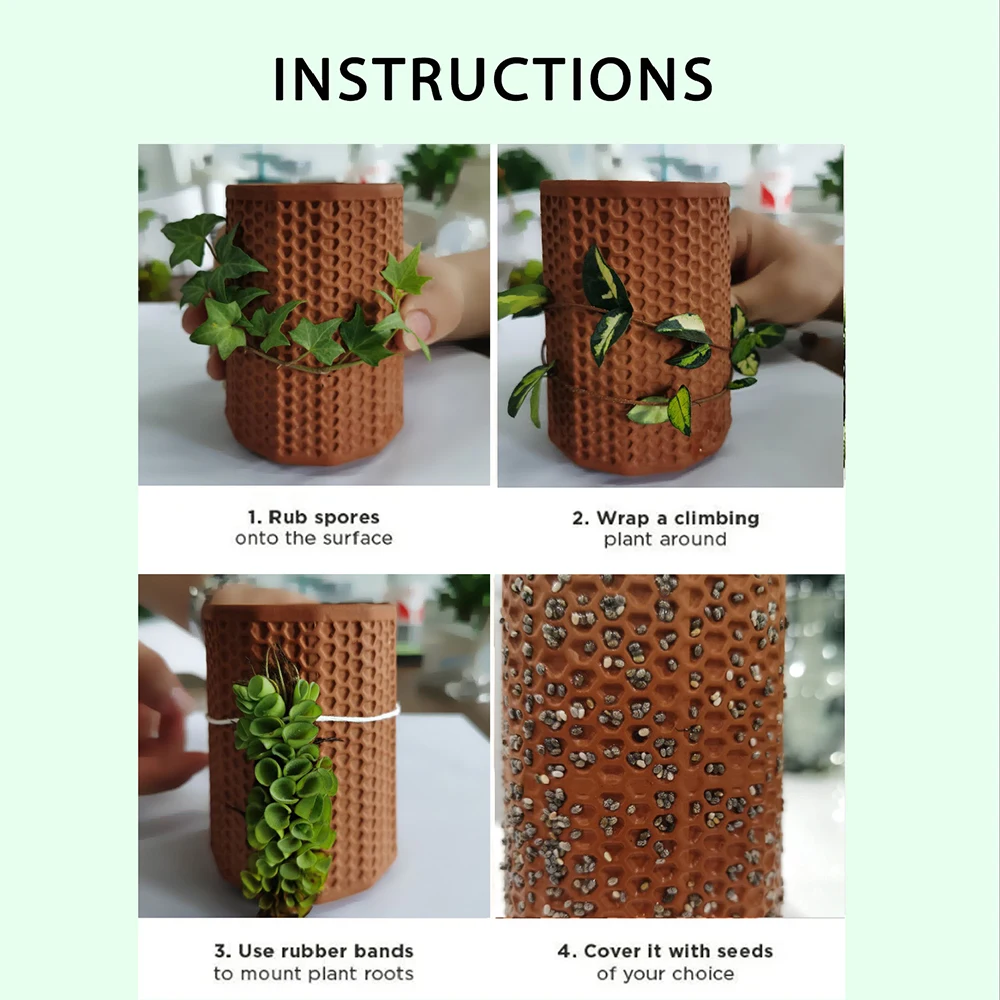 INSTRUCTIONS

1. Rub spores
onto the surface

2. Wrap a climbing
plant around

3. Use rubber bands
to mount plant roots

4. Cover it with seeds
of your choice