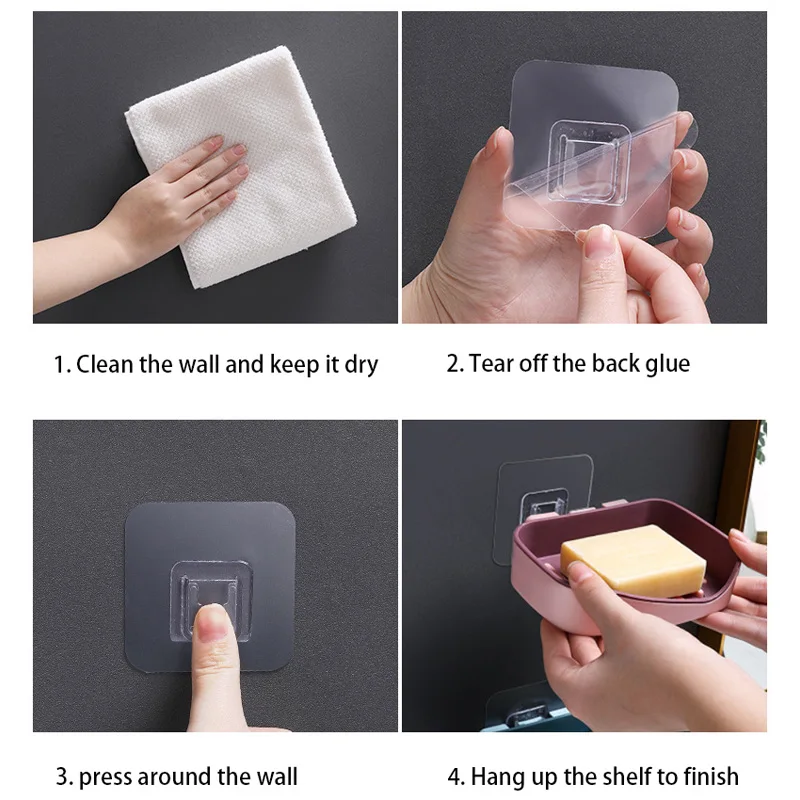 1. Clean the wall and keep it dry

2. Tear off the back glue

3. press around the wall

4. Hang up the shelf to finish