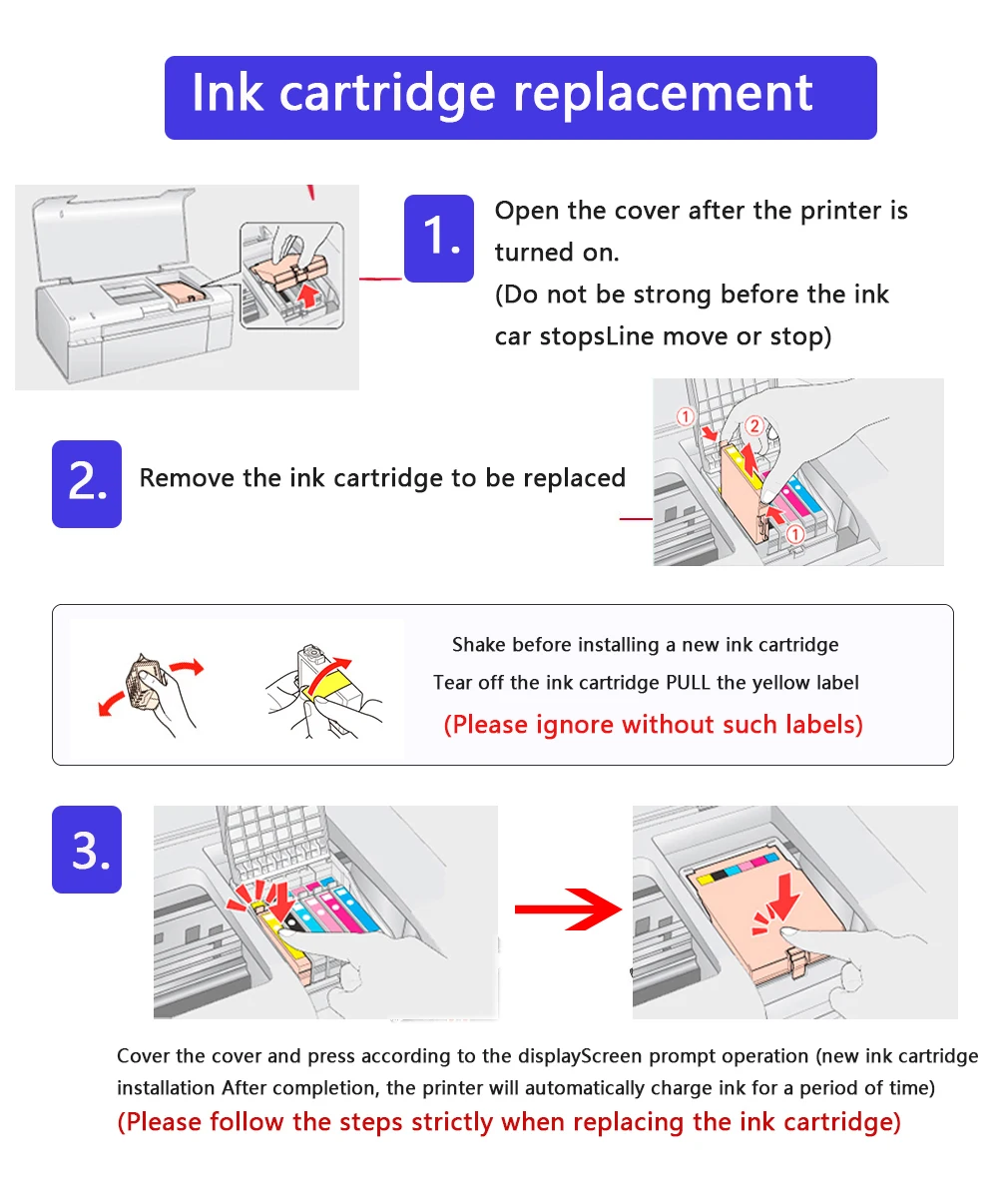 Ink cartridge replacement

1.

Open the cover after the printer is turned on.
(Do not be strong before the ink car stopsLine move or stop)

2.

Remove the ink cartridge to be replaced

①
②
①

Shake before installing a new ink cartridge
Tear off the ink cartridge PULL the yellow label
(Please ignore without such labels)

3.

Cover the cover and press according to the displayScreen prompt operation (new ink cartridge installation After completion, the printer will automatically charge ink for a period of time)
(Please follow the steps strictly when replacing the ink cartridge)