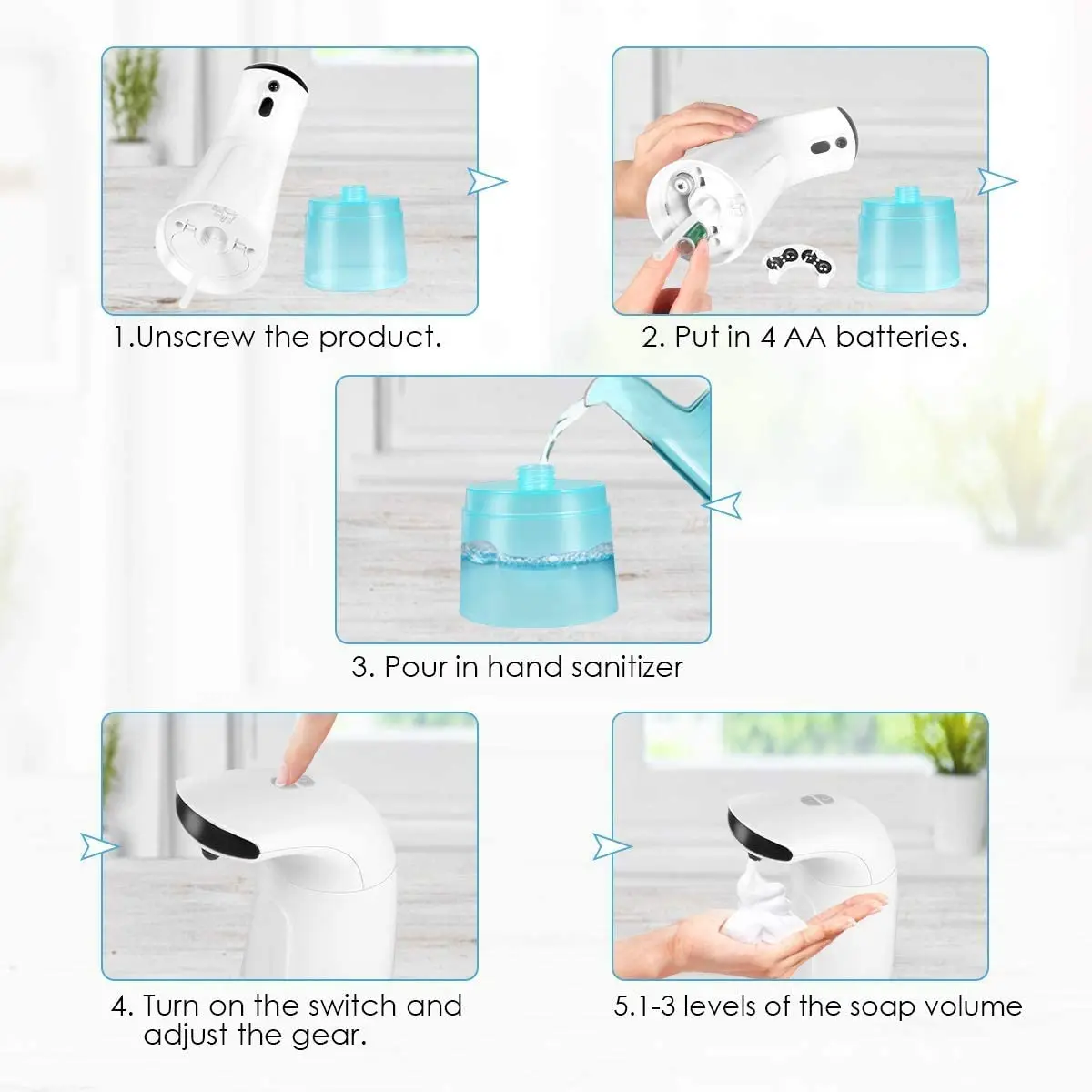 1.Unscrew the product.

2. Put in 4 AA batteries.

3. Pour in hand sanitizer

4. Turn on the switch and adjust the gear.

5.1-3 levels of the soap volume