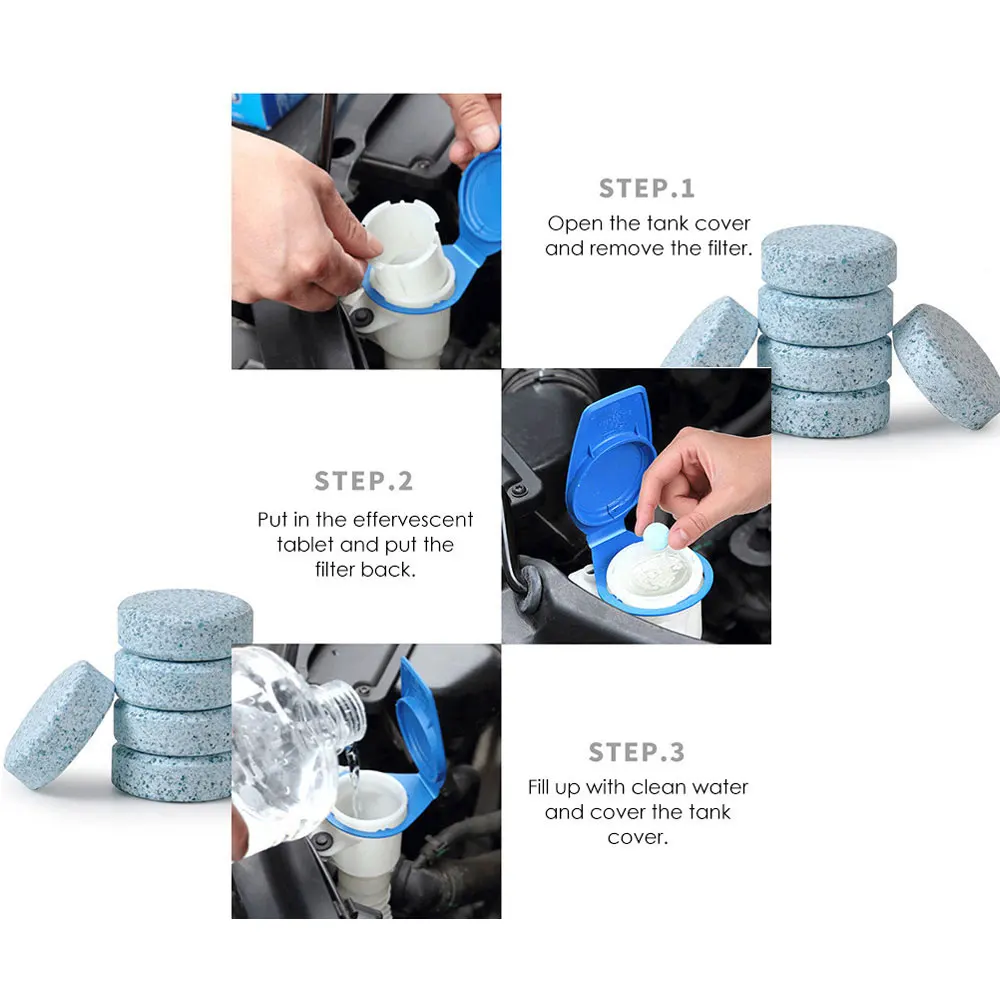 STEP.1
Open the tank cover and remove the filter.

STEP.2
Put in the effervescent tablet and put the filter back.

STEP.3
Fill up with clean water and cover the tank cover.