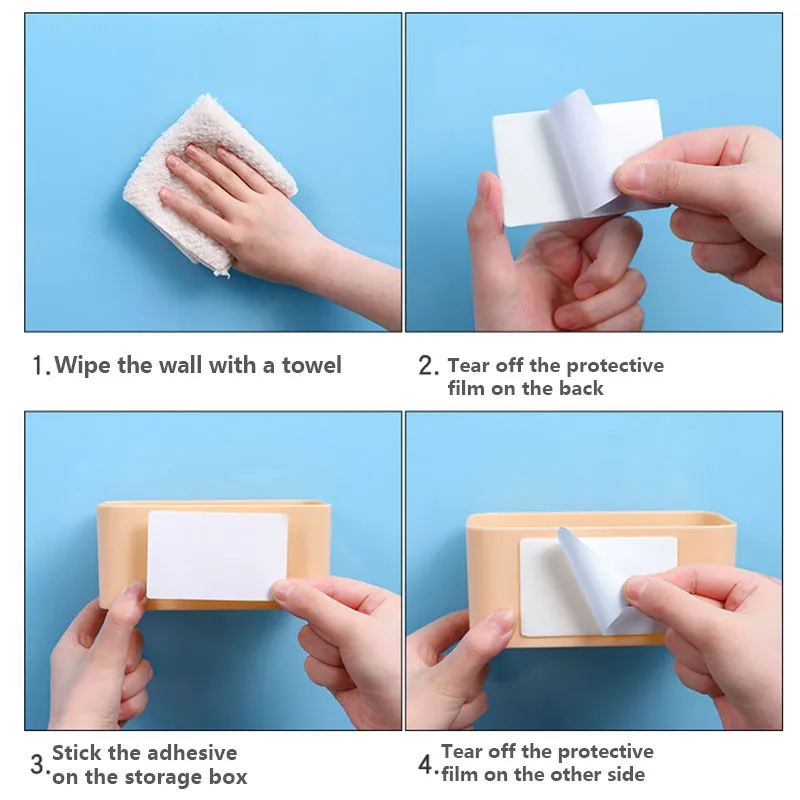 1. Wipe the wall with a towel

2. Tear off the protective film on the back

3. Stick the adhesive on the storage box

4. Tear off the protective film on the other side