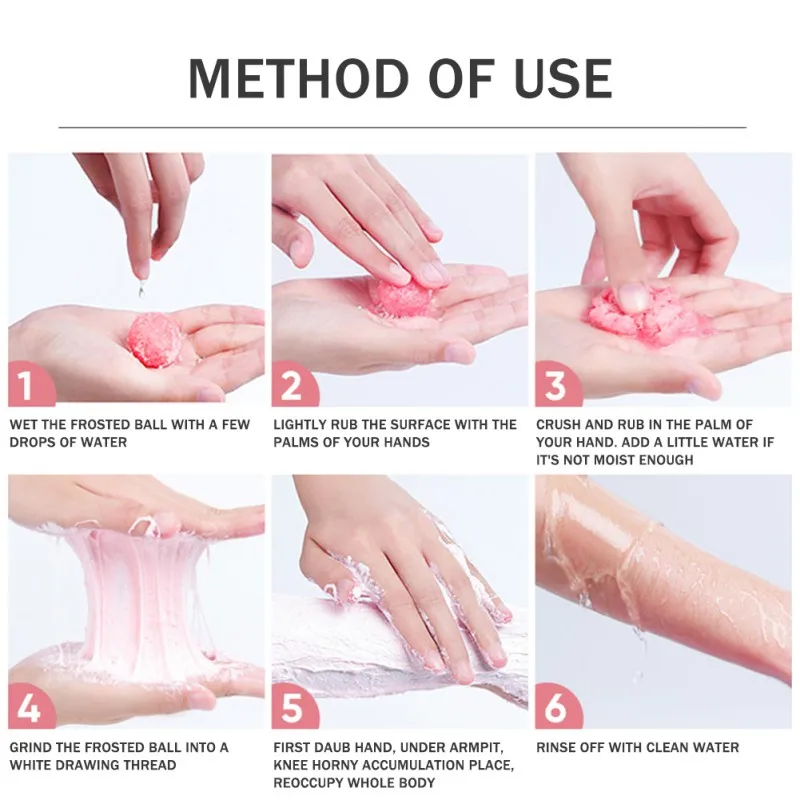 METHOD OF USE

1
WET THE FROSTED BALL WITH A FEW DROPS OF WATER

2
LIGHTLY RUB THE SURFACE WITH THE PALMS OF YOUR HANDS

3
CRUSH AND RUB IN THE PALM OF YOUR HAND. ADD A LITTLE WATER IF IT'S NOT MOIST ENOUGH

4
GRIND THE FROSTED BALL INTO A WHITE DRAWING THREAD

5
FIRST DAUB HAND, UNDER ARMPIT, KNEE HORNY ACCUMULATION PLACE, REOCCUPY WHOLE BODY

6
RINSE OFF WITH CLEAN WATER