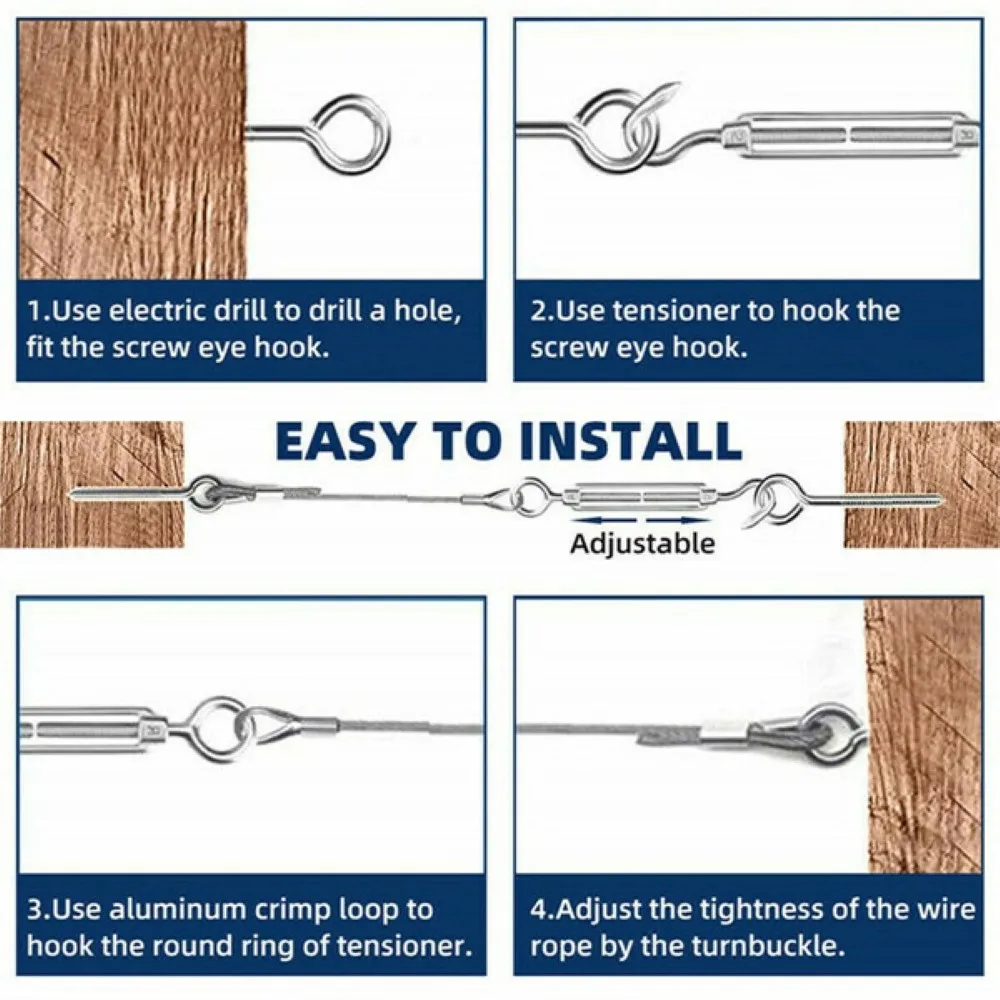 1.Use electric drill to drill a hole, fit the screw eye hook.

2.Use tensioner to hook the screw eye hook.

EASY TO INSTALL

Adjustable

3.Use aluminum crimp loop to hook the round ring of tensioner.

4.Adjust the tightness of the wire rope by the turnbuckle.