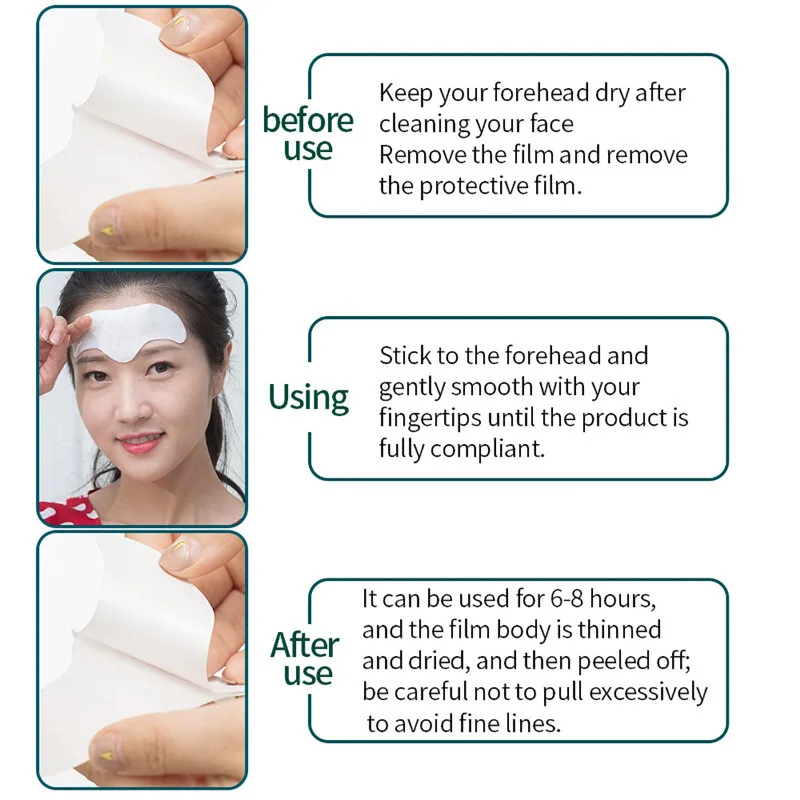 before use

Keep your forehead dry after cleaning your face
Remove the film and remove the protective film.

Using

Stick to the forehead and gently smooth with your fingertips until the product is fully compliant.

After use

It can be used for 6-8 hours, and the film body is thinned and dried, and then peeled off; be careful not to pull excessively to avoid fine lines.