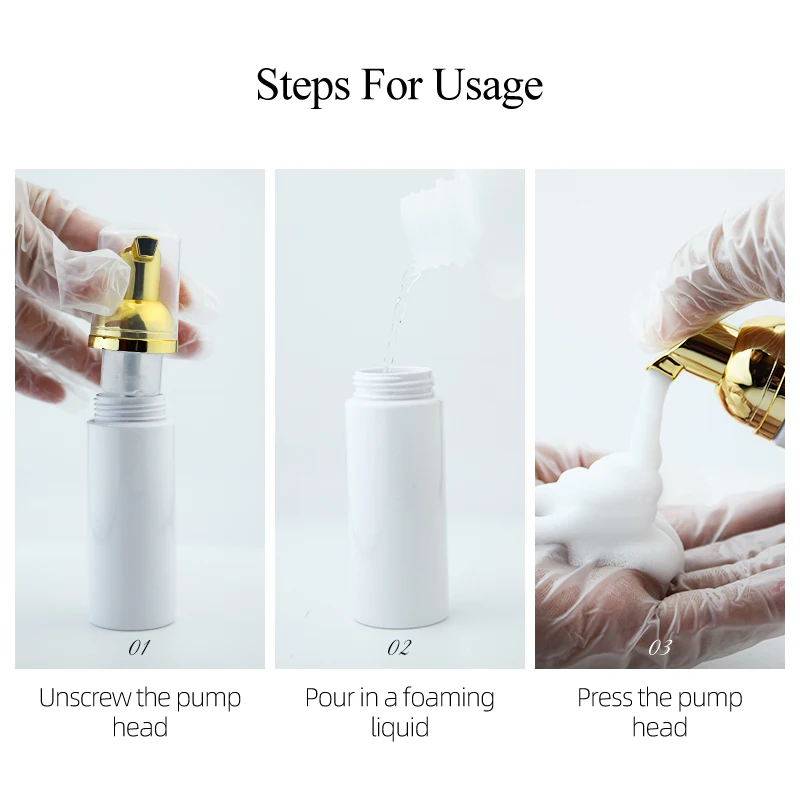 Steps For Usage

01

Unscrew the pump head

02

Pour in a foaming liquid

03

Press the pump head