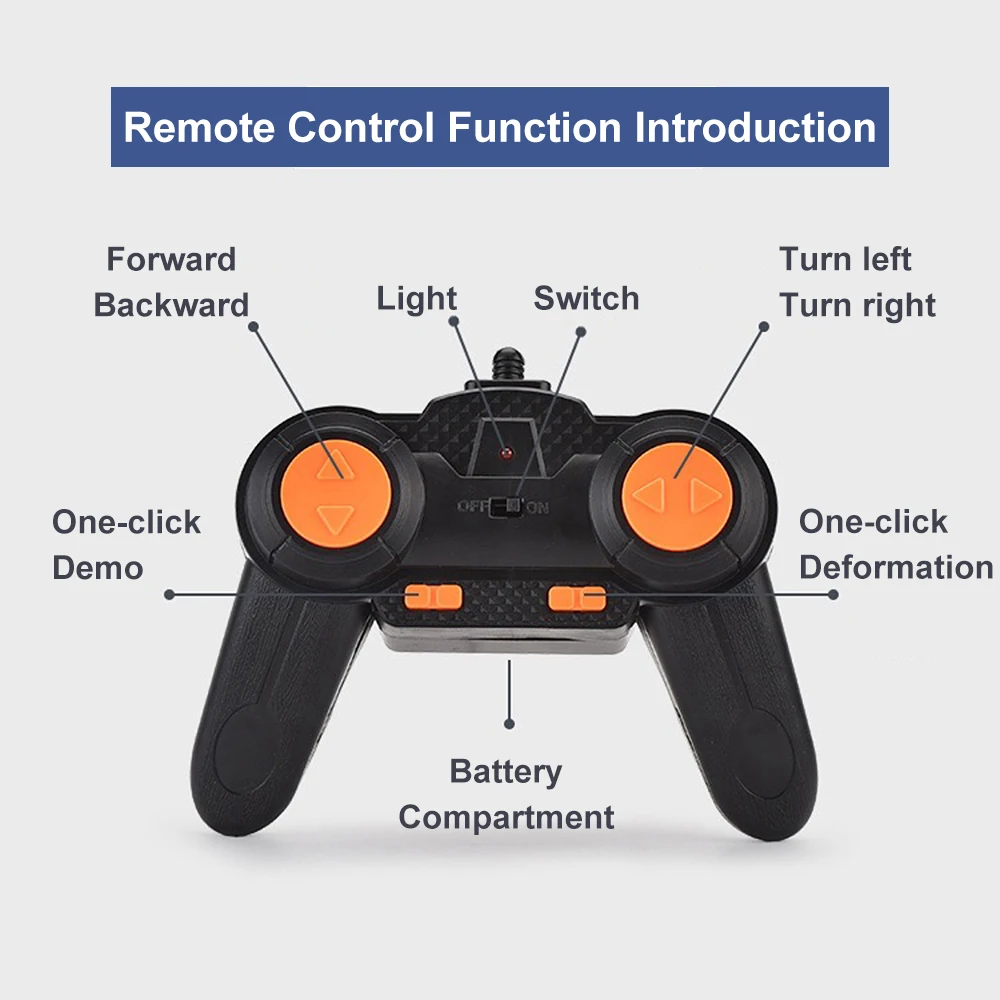 Remote Control Function Introduction

Forward
Backward

Light

Switch

Turn left
Turn right

OFF ON

One-click
Demo

One-click
Deformation

Battery
Compartment