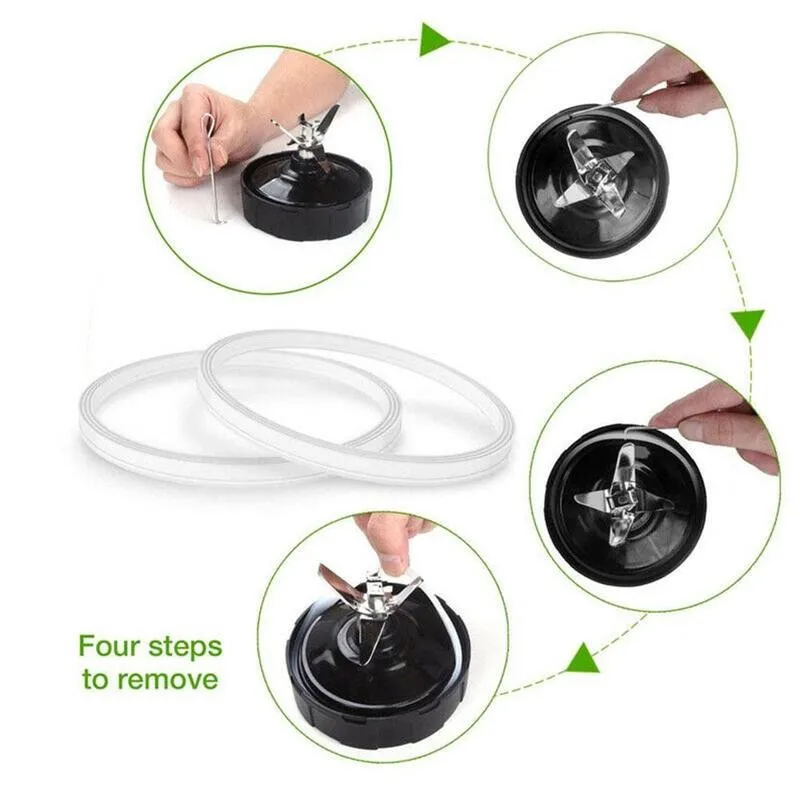 Four steps to remove