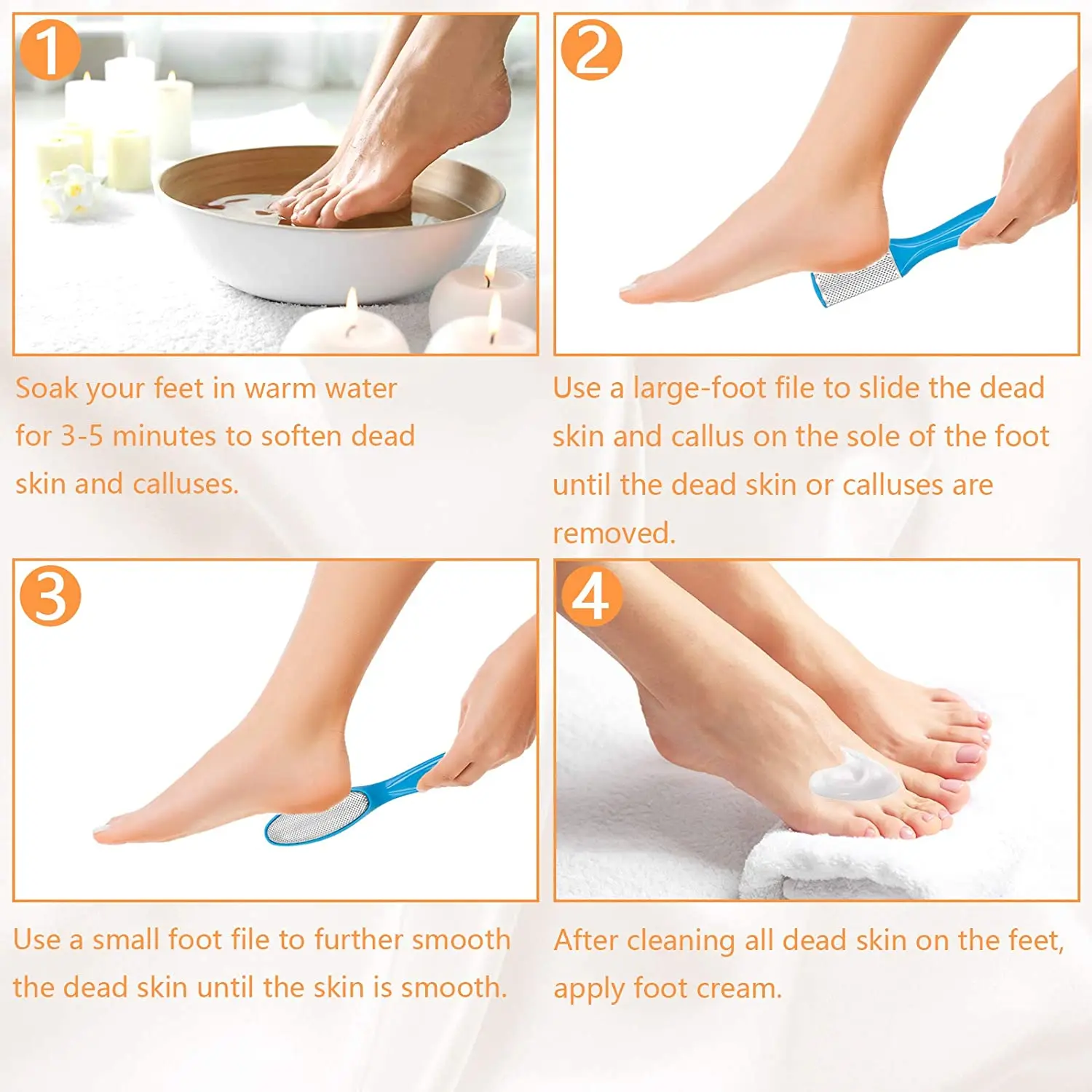 1

Soak your feet in warm water for 3-5 minutes to soften dead skin and calluses.

2

Use a large-foot file to slide the dead skin and callus on the sole of the foot until the dead skin or calluses are removed.

3

Use a small foot file to further smooth the dead skin until the skin is smooth.

4

After cleaning all dead skin on the feet, apply foot cream.