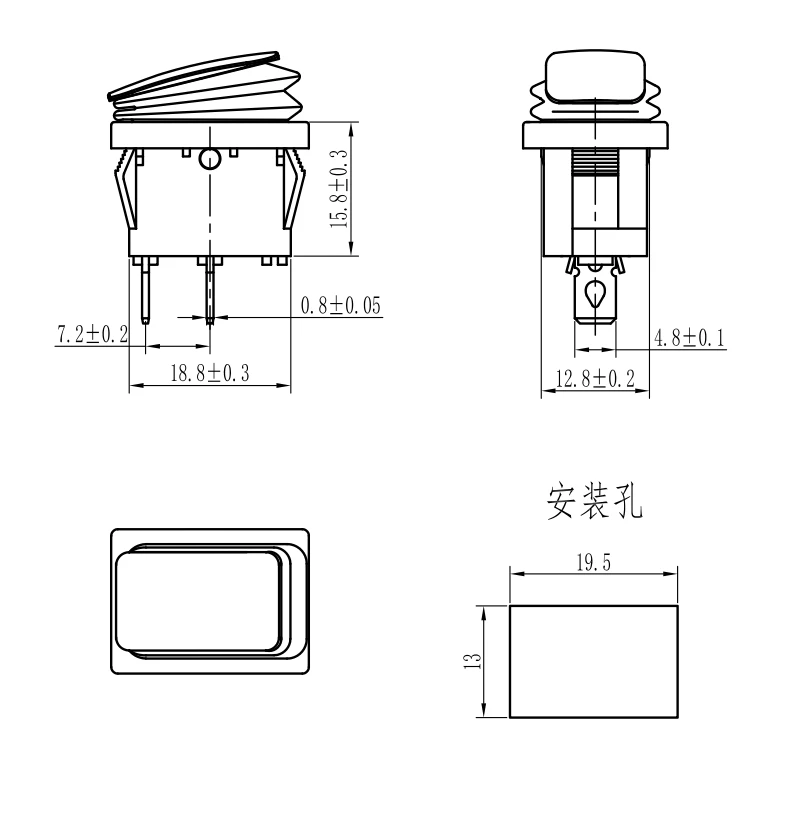 15.8±0.3

0.8±0.05

7.2±0.2

18.8±0.3

4.8±0.1

12.8±0.2

安装孔

19.5

13