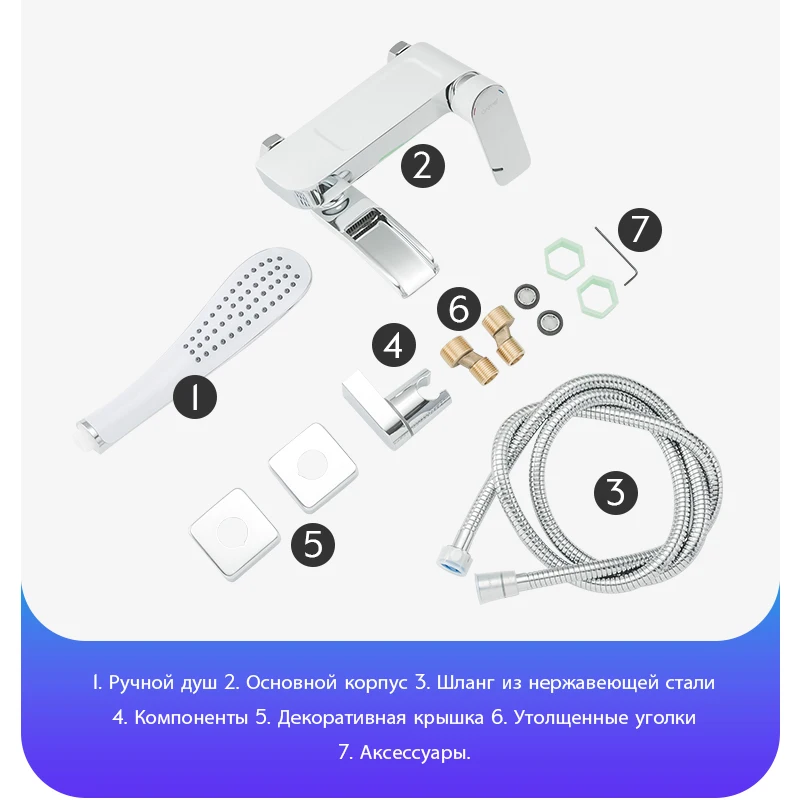 2

7

6

4

1

3

5

1. Ручной душ 2. Основной корпус 3. Шланг из нержавеющей стали 4. Компоненты 5. Декоративная крышка 6. Утолщенные уголки 7. Аксессуары.