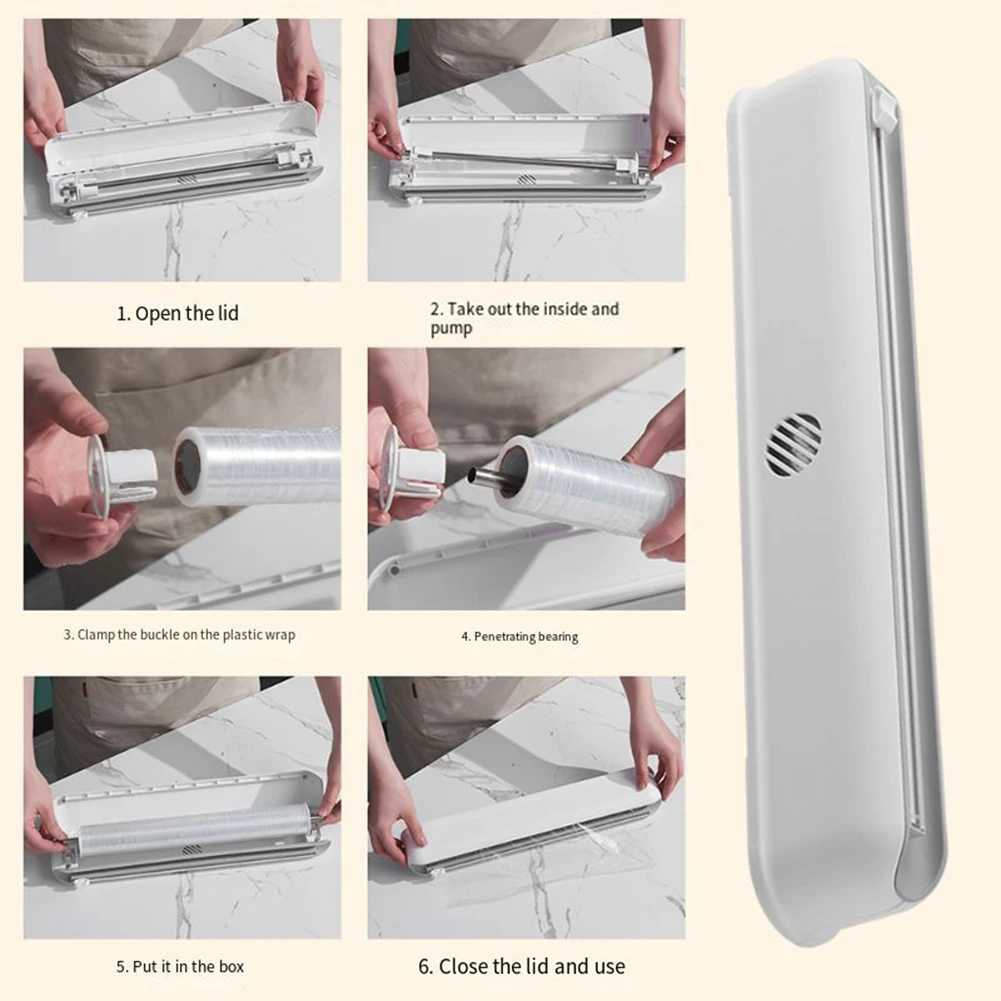 1. Open the lid

2. Take out the inside and pump

3. Clamp the buckle on the plastic wrap

4. Penetrating bearing

5. Put it in the box

6. Close the lid and use