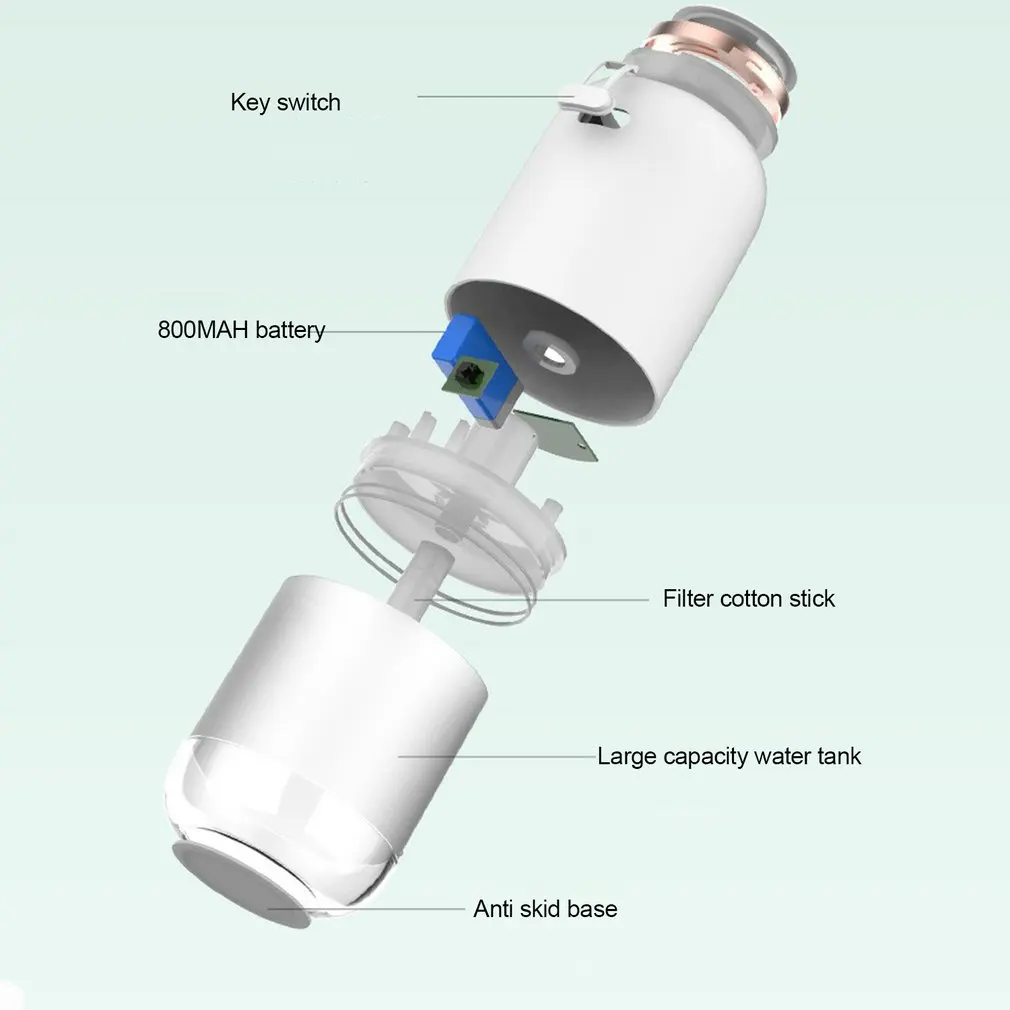 Key switch

800MAH battery

Filter cotton stick

Large capacity water tank

Anti skid base