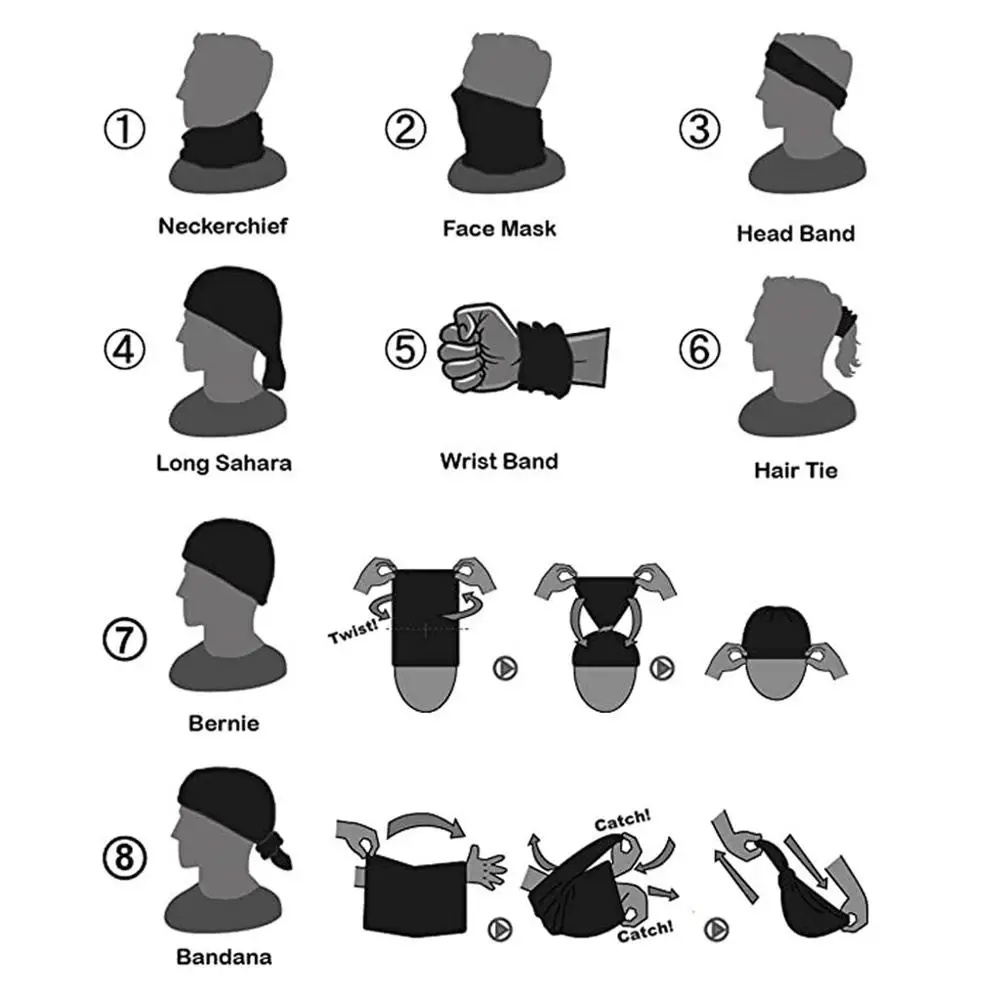 ① Neckerchief

② Face Mask

③ Head Band

④ Long Sahara

⑤ Wrist Band

⑥ Hair Tie

⑦ Bernie

Twist!

⑧ Bandana

Catch!

Catch!