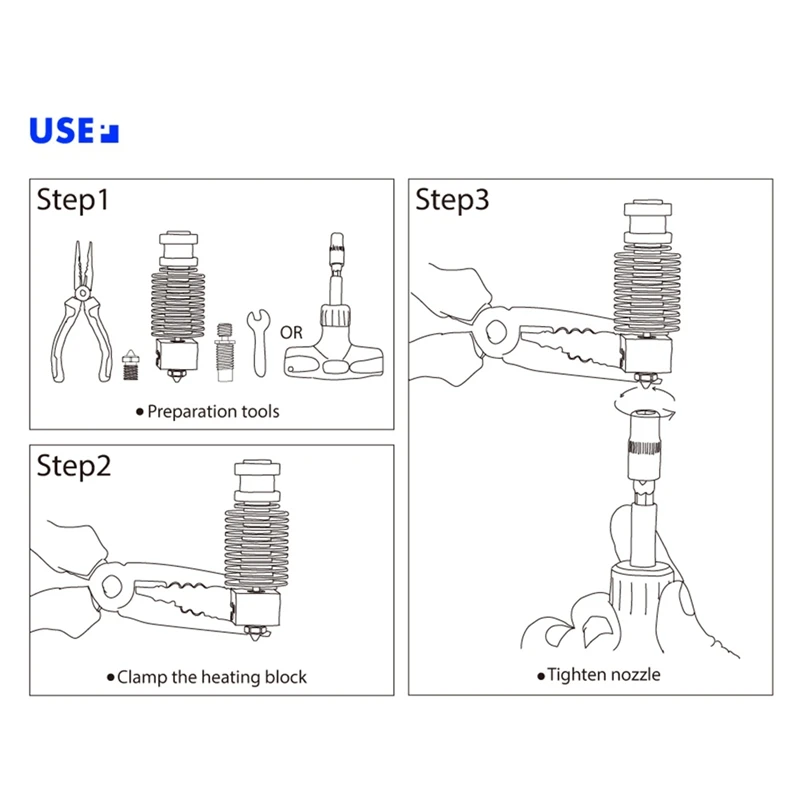 USE

Step1

OR

● Preparation tools

Step2

● Clamp the heating block

Step3

● Tighten nozzle