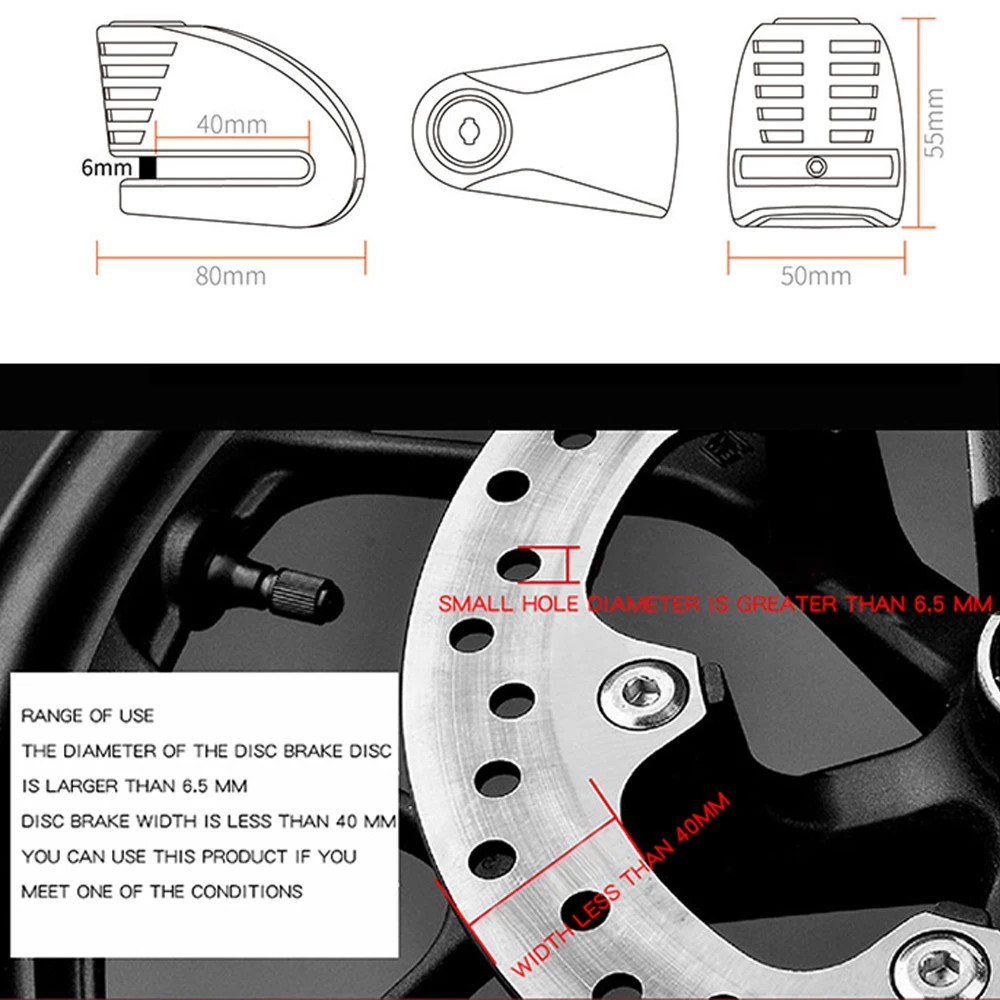 40mm
6mm
80mm
55mm
50mm

SMALL HOLE DIAMETER IS GREATER THAN 6.5 MM

RANGE OF USE
THE DIAMETER OF THE DISC BRAKE DISC IS LARGER THAN 6.5 MM
DISC BRAKE WIDTH IS LESS THAN 40 MM
YOU CAN USE THIS PRODUCT IF YOU MEET ONE OF THE CONDITIONS

WIDTH LESS THAN 40MM