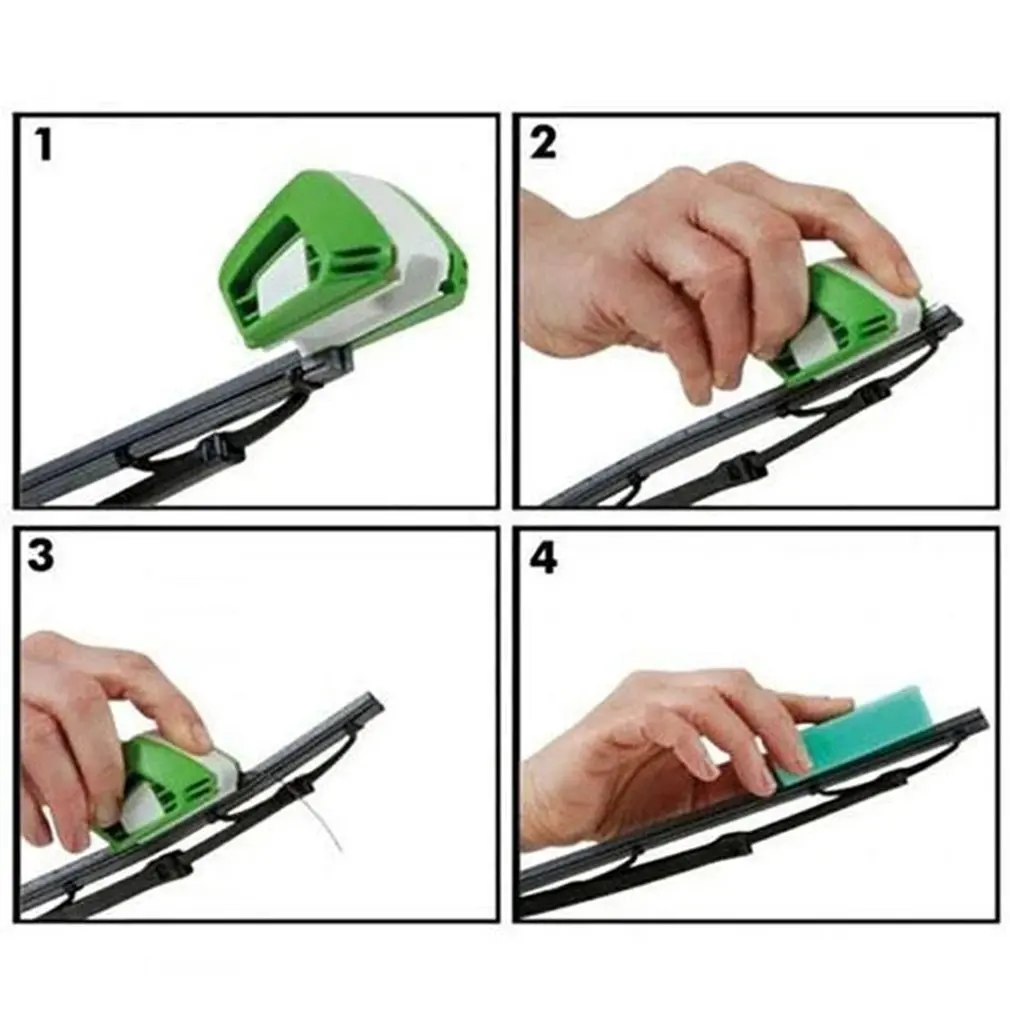 1

2

3

4