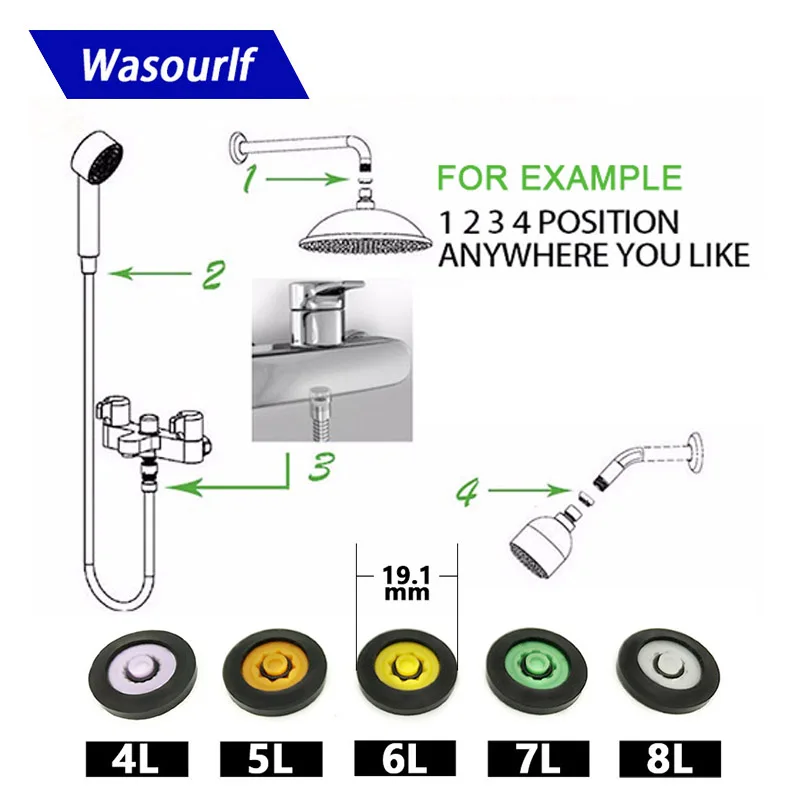 Wasourlf

1

FOR EXAMPLE
1 2 3 4 POSITION
ANYWHERE YOU LIKE

2

3

4

19.1 mm

4L 5L 6L 7L 8L