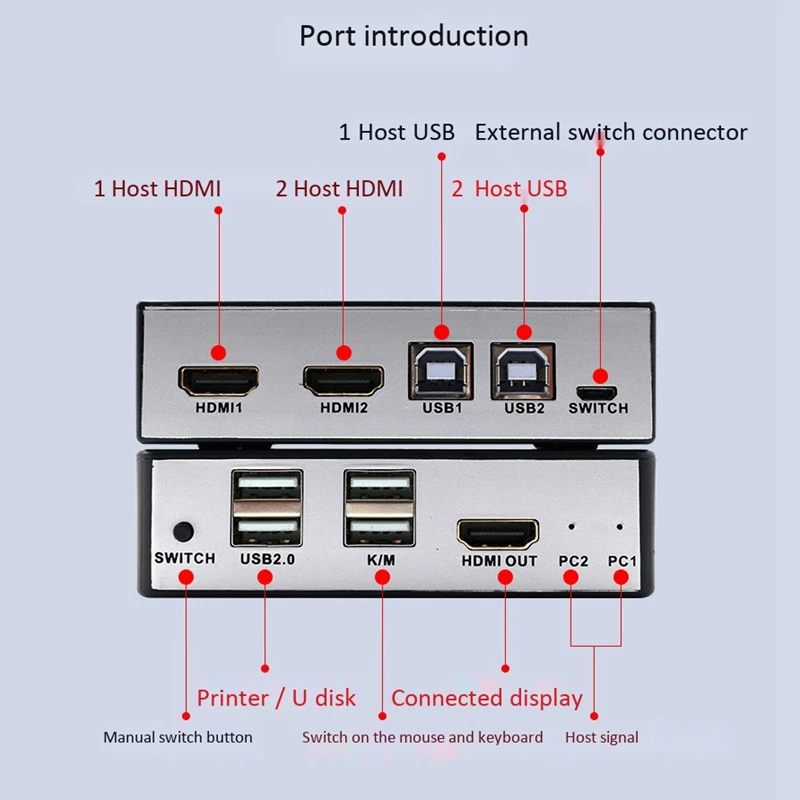 Port introduction

1 Host USB External switch connector

1 Host HDMI 2 Host HDMI 2 Host USB

HDMI1 HDMI2 USB1 USB2 SWITCH

SWITCH USB2.0 K/M HDMI OUT PC2 PC1

Printer / U disk Connected display

Manual switch button Switch on the mouse and keyboard Host signal