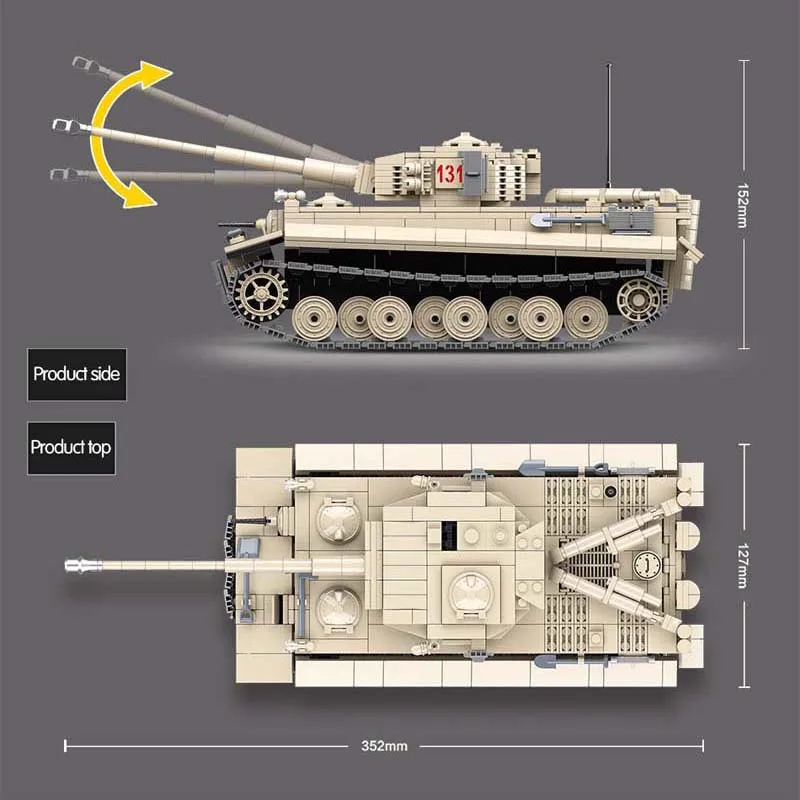 131

152mm

Product side

Product top

127mm

352mm