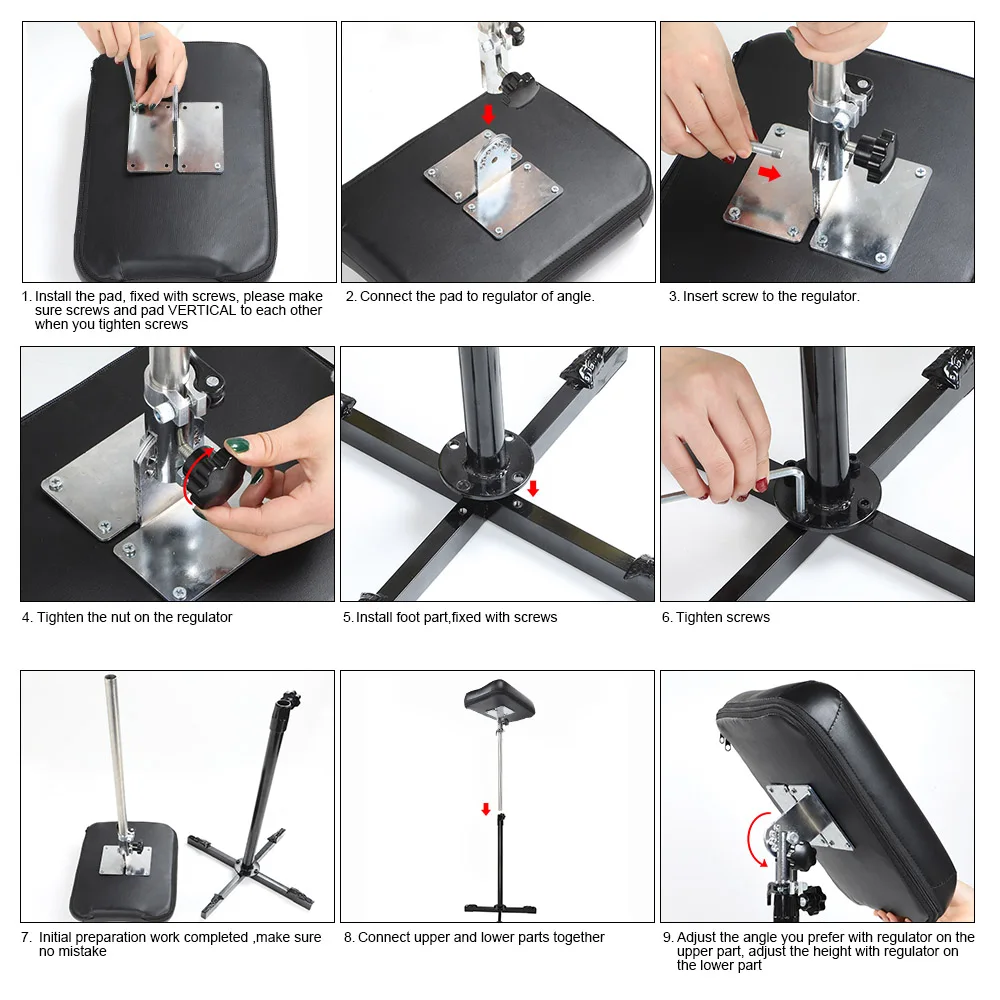 1. Install the pad, fixed with screws, please make sure screws and pad VERTICAL to each other when you tighten screws

2. Connect the pad to regulator of angle.

3. Insert screw to the regulator.

4. Tighten the nut on the regulator

5. Install foot part,fixed with screws

6. Tighten screws

7. Initial preparation work completed ,make sure no mistake

8. Connect upper and lower parts together

9. Adjust the angle you prefer with regulator on the upper part, adjust the height with regulator on the lower part